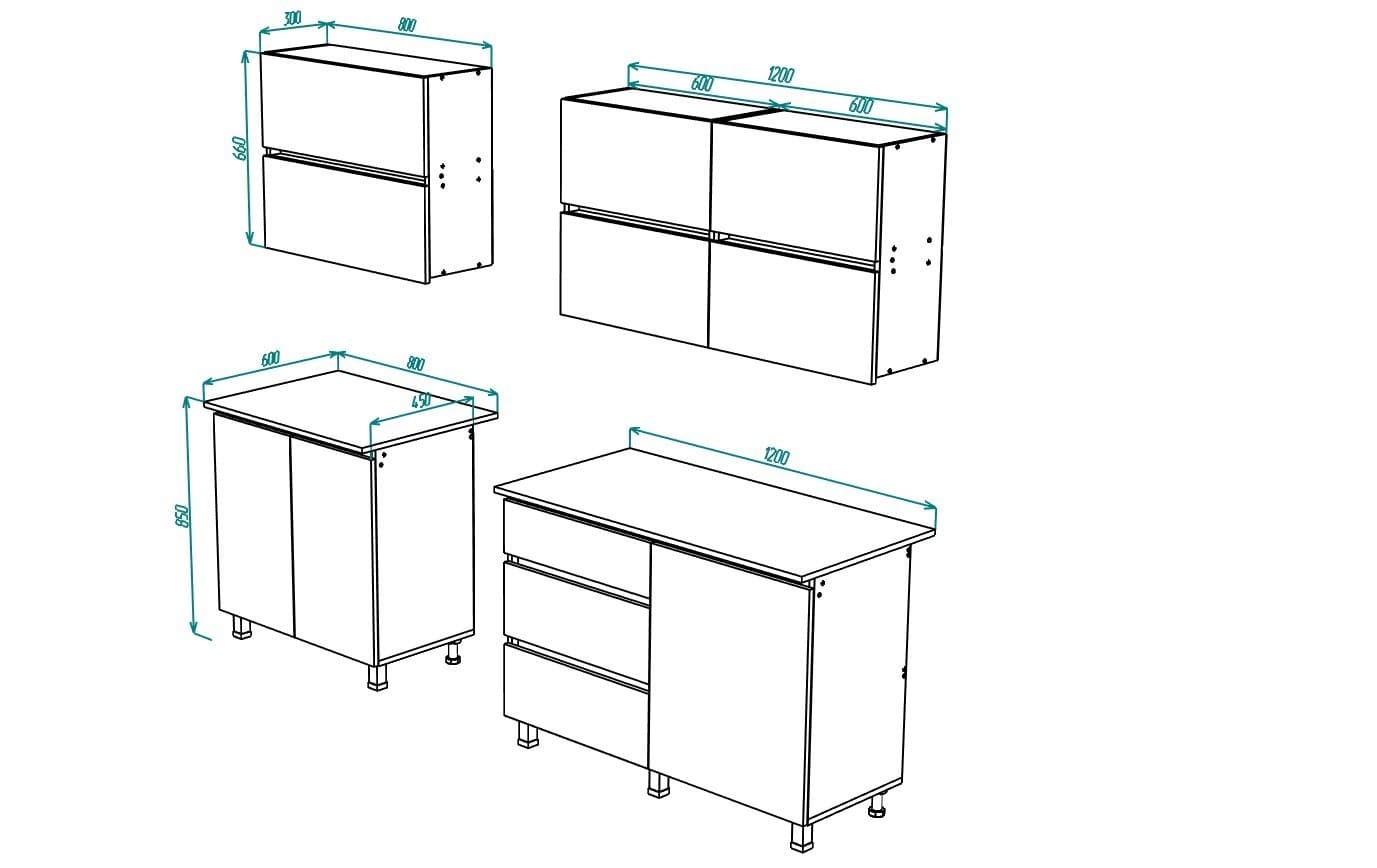 300
800
660
1200
600
600
600
800
450
850
1200