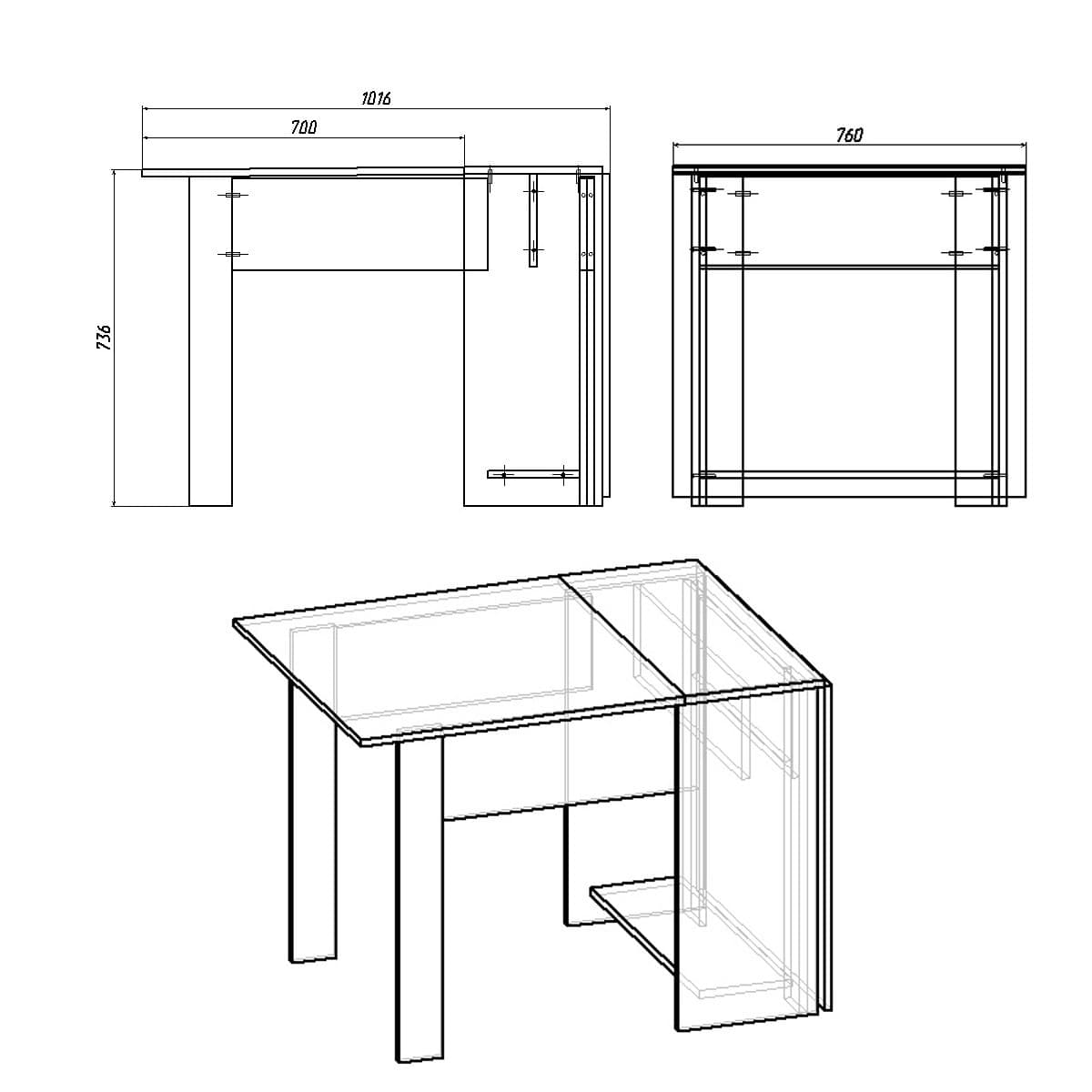 1016
700
736
760