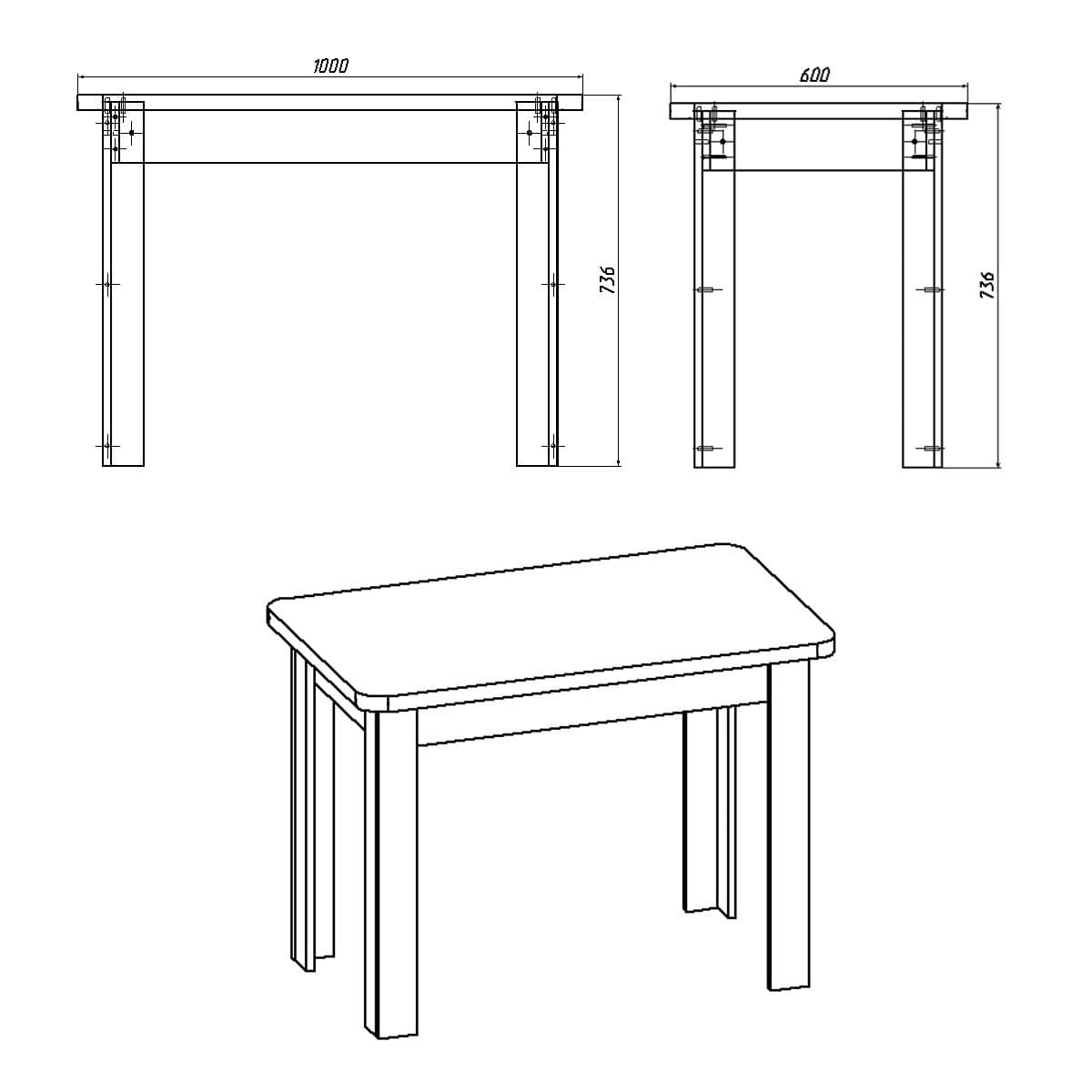 1000

736

600

736