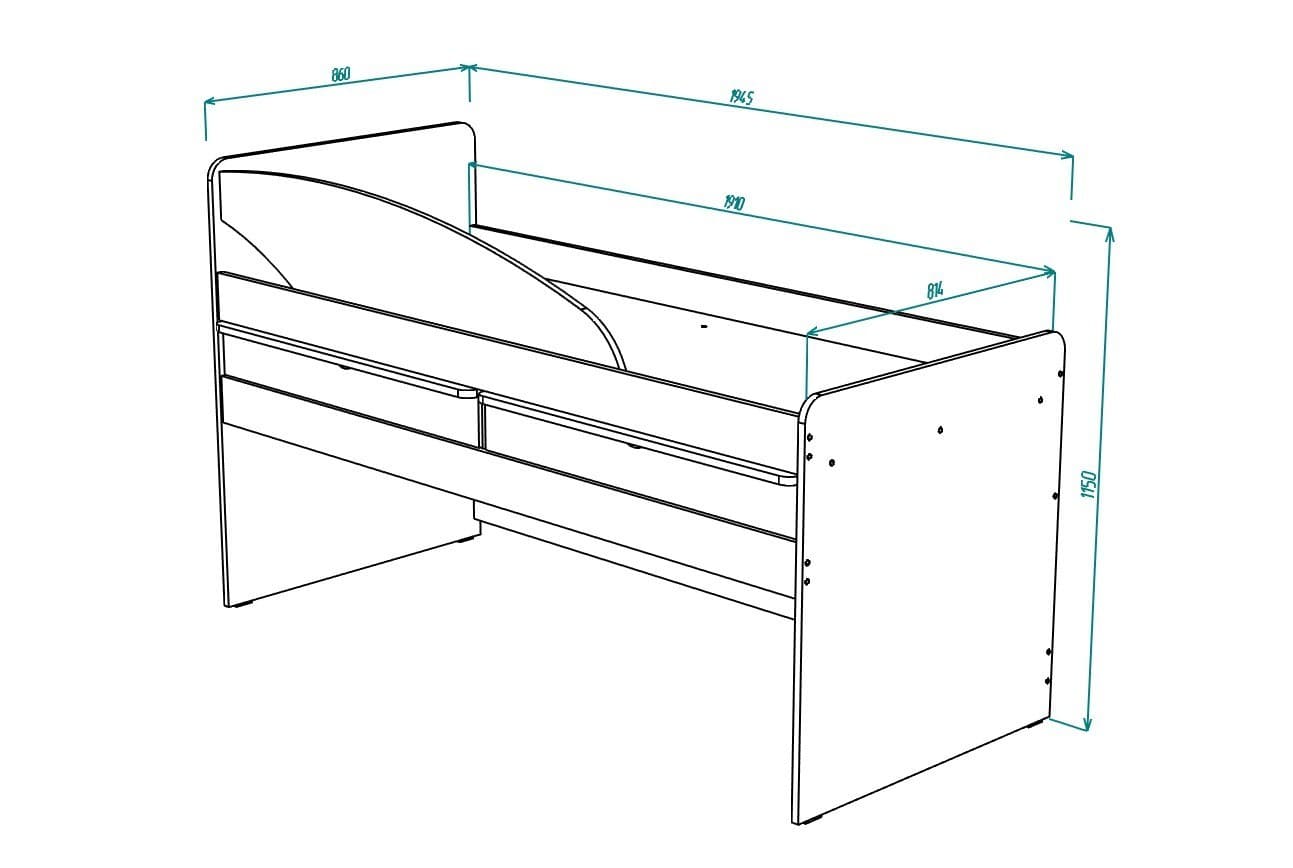 860
1945
1910
814
1150