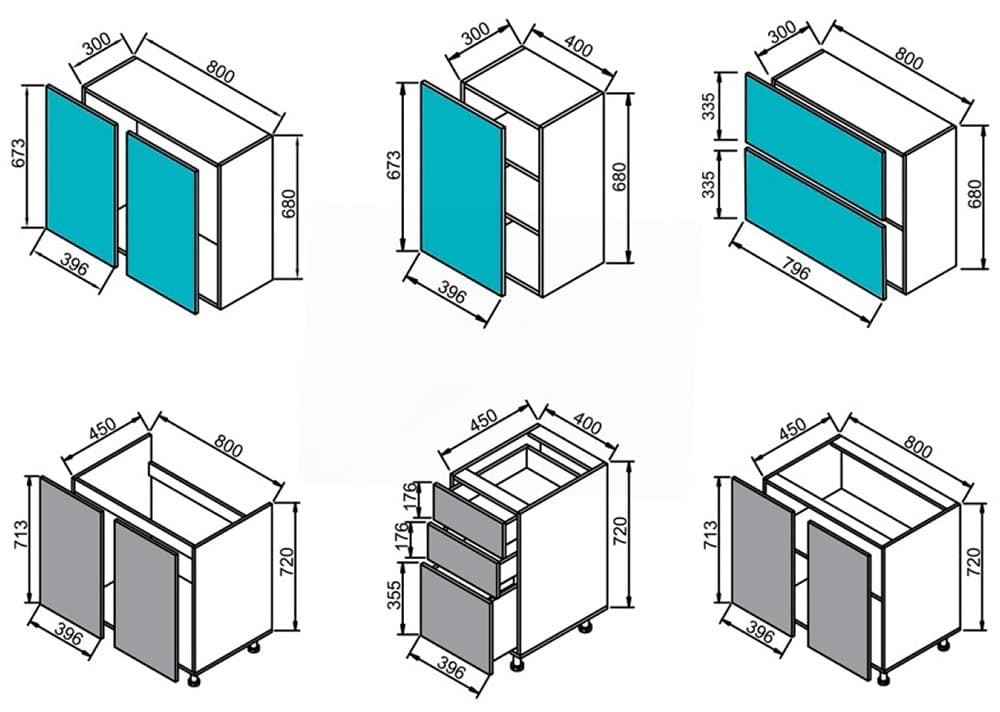 300
800
673
680
396

300
400
673
680
396

300
800
335
335
680
796

450
800
713
720
396

450
400
176
176
355
720
396

450
800
713
720
396