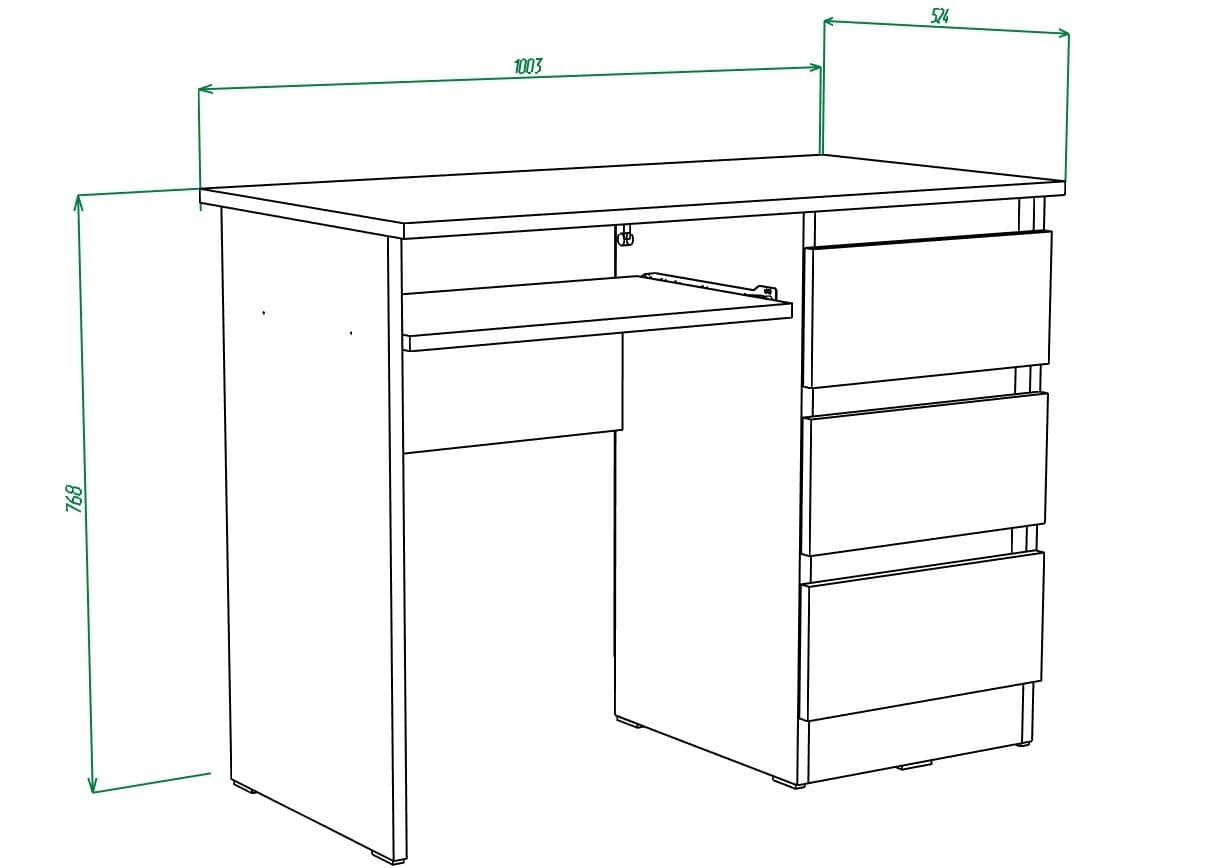 1003

524

768