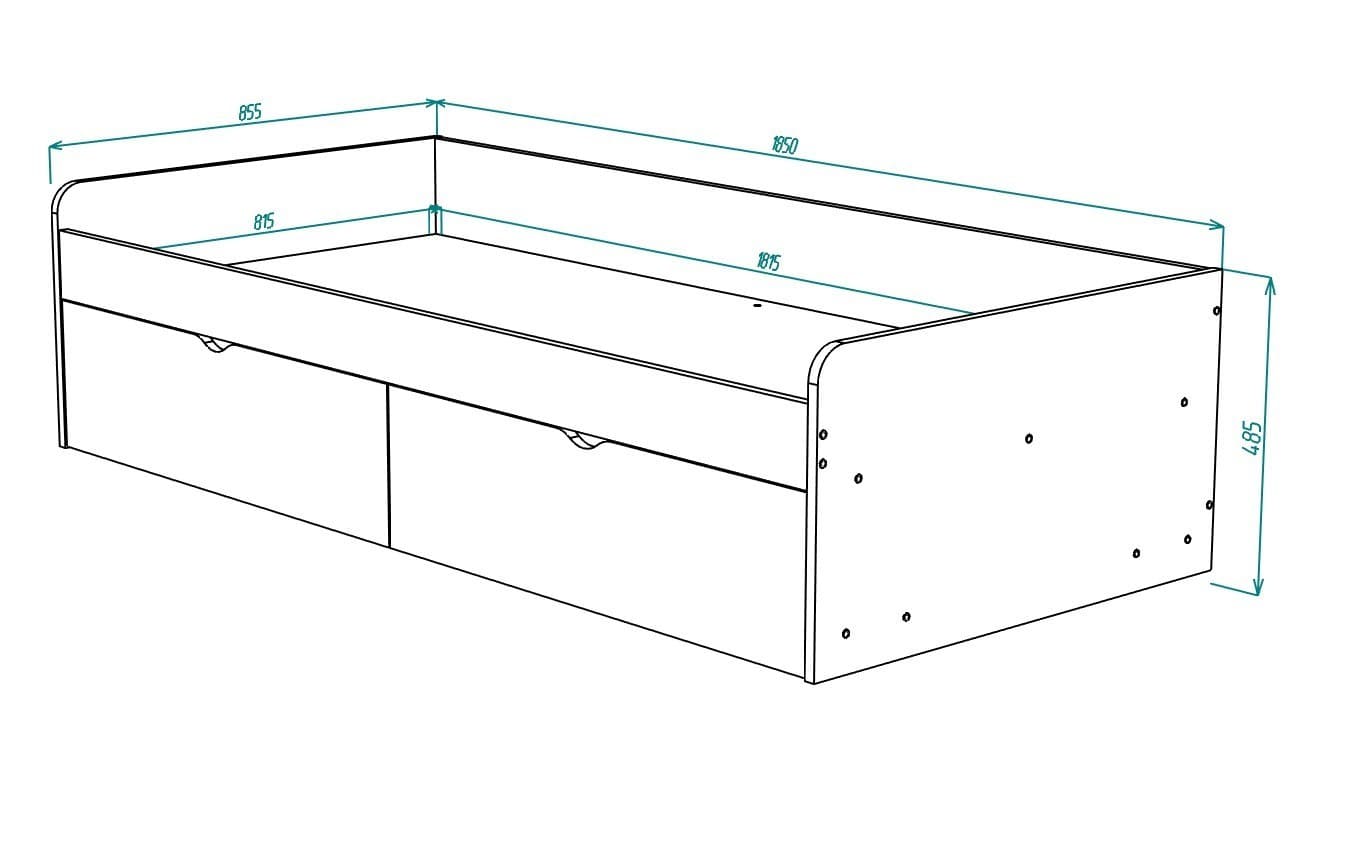 855
1850
815
1815
485