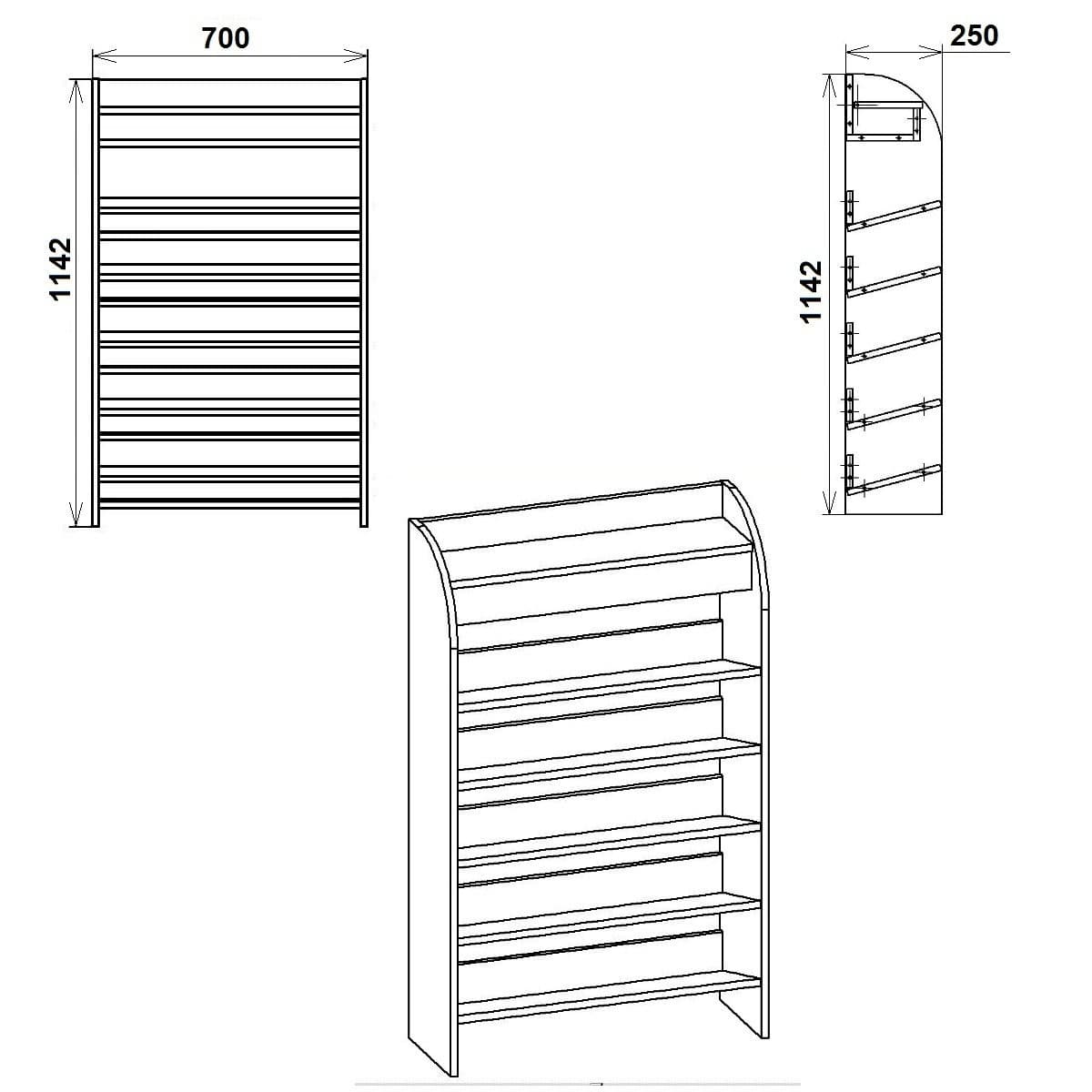 700

1142

250

1142