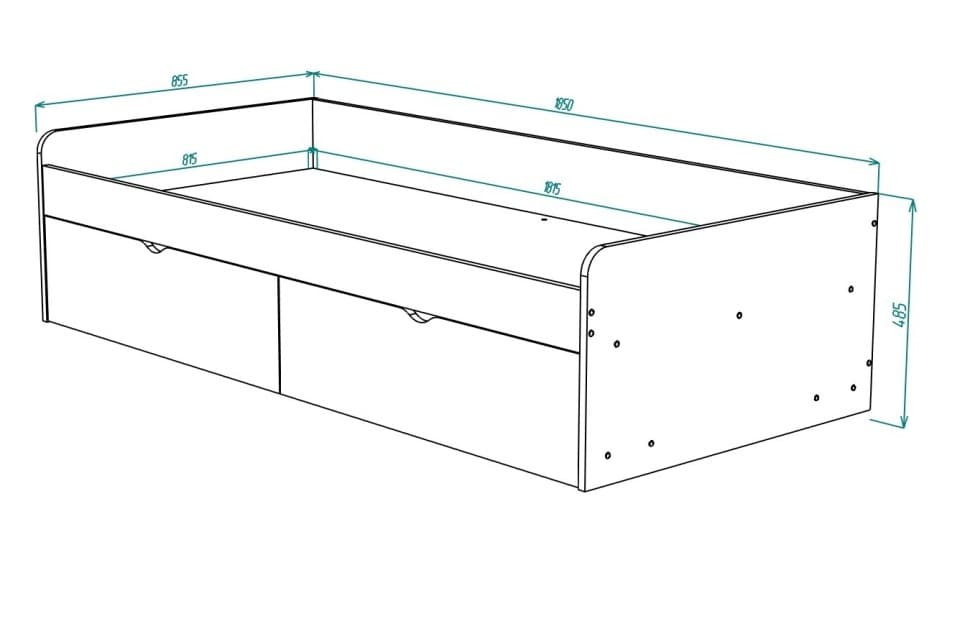 855
1850
815
1815
485