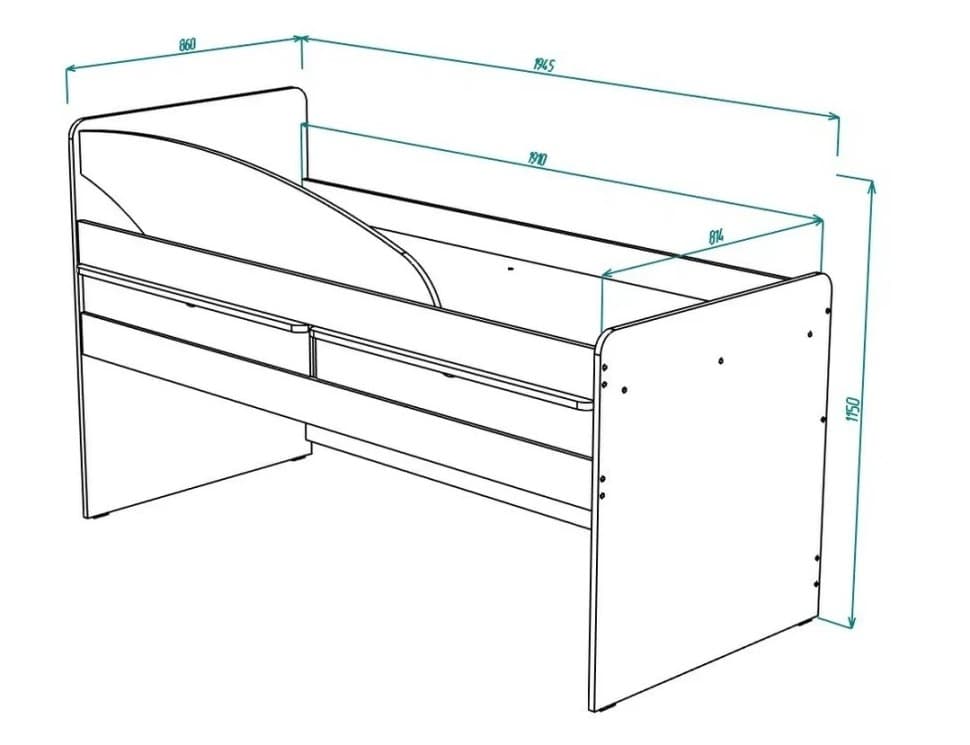 860

1945

1910

814

1150