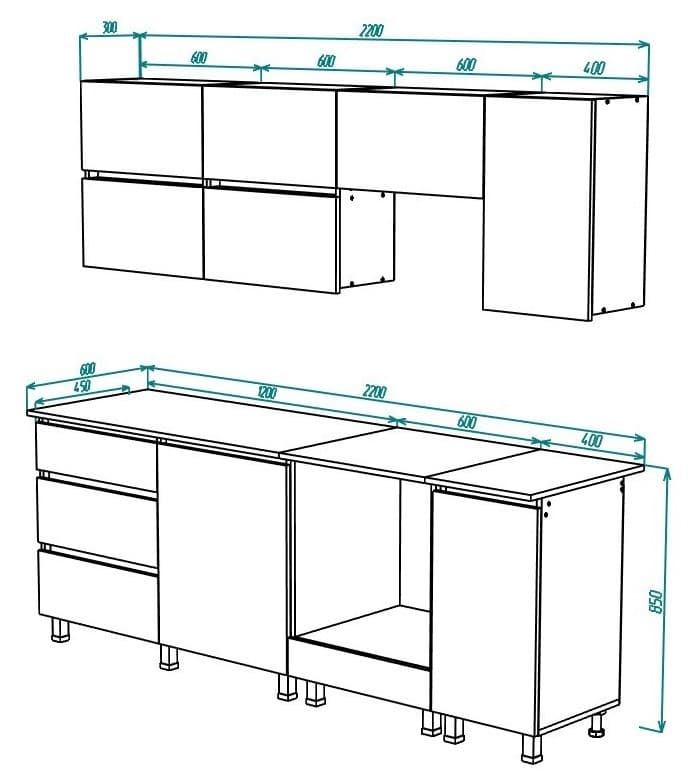 300
2200
600
600
600
400
600
450
1200
2200
600
400
850