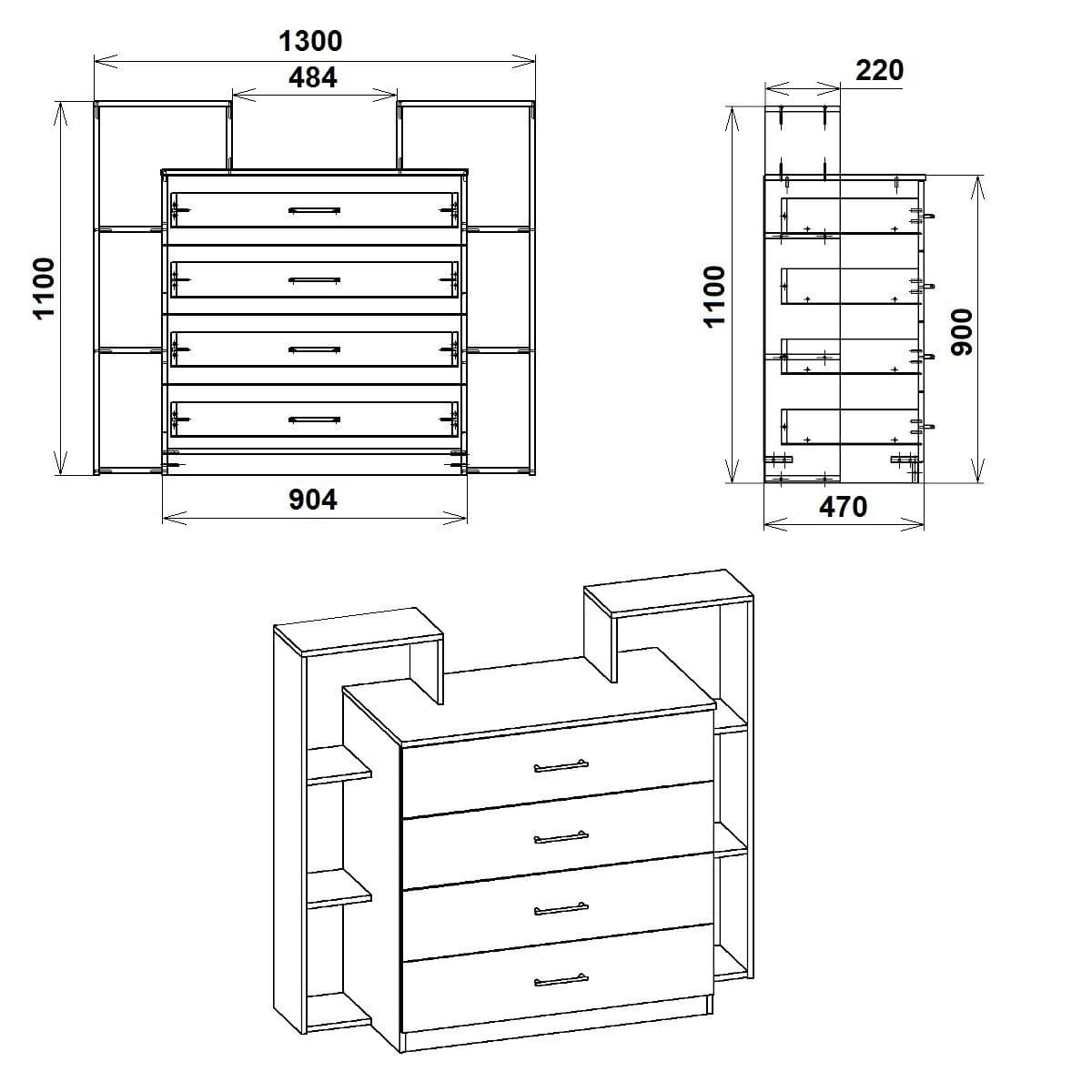 1300
484
1100
904
220
1100
900
470