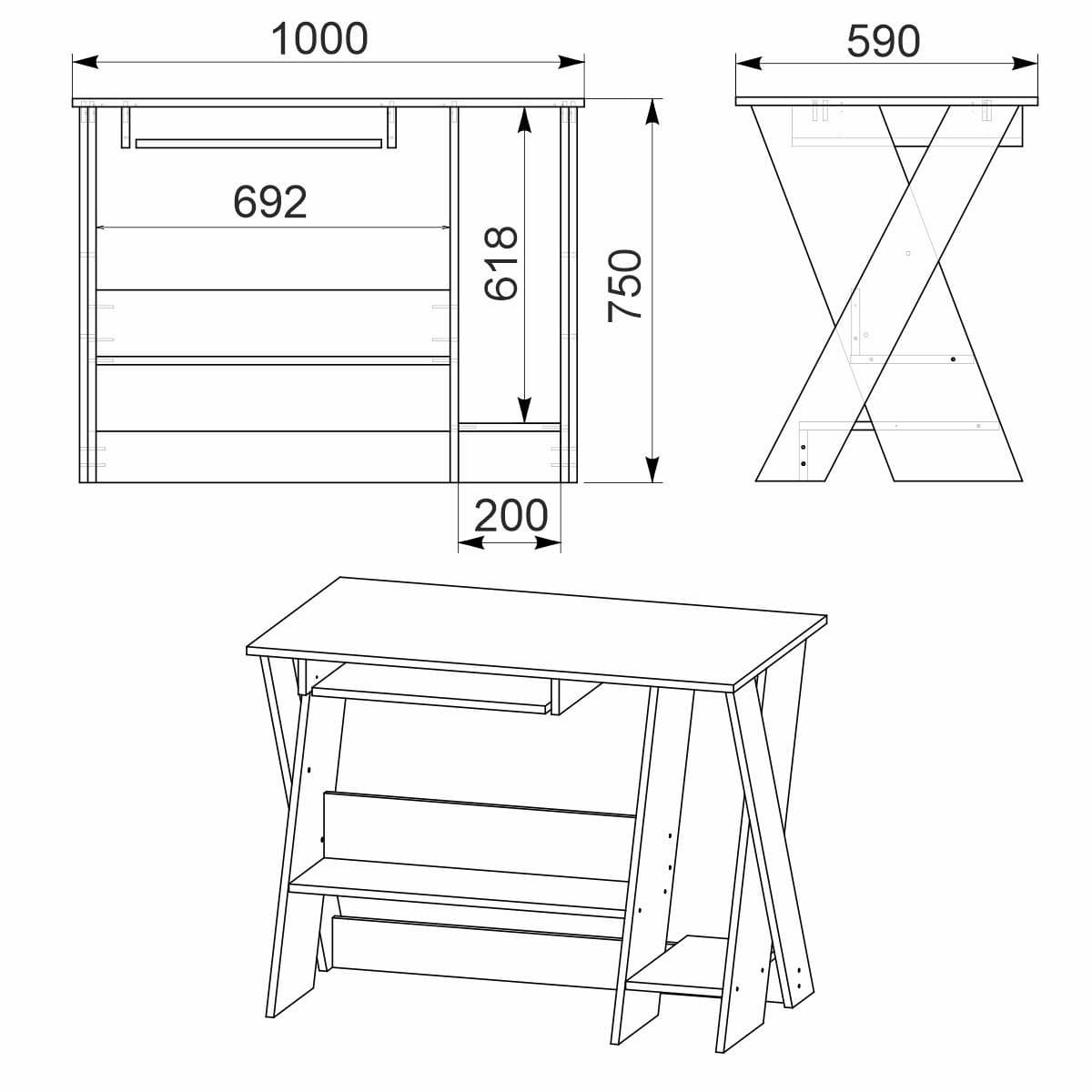 1000
590
692
618
750
200