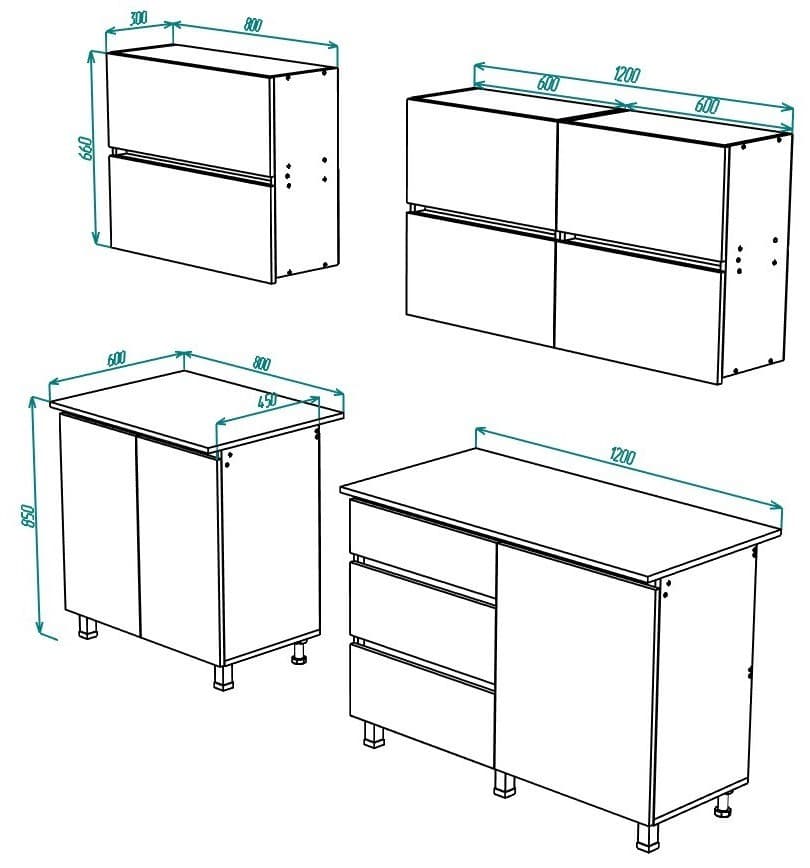 300
800
660
1200
600
600
600
800
450
850
1200