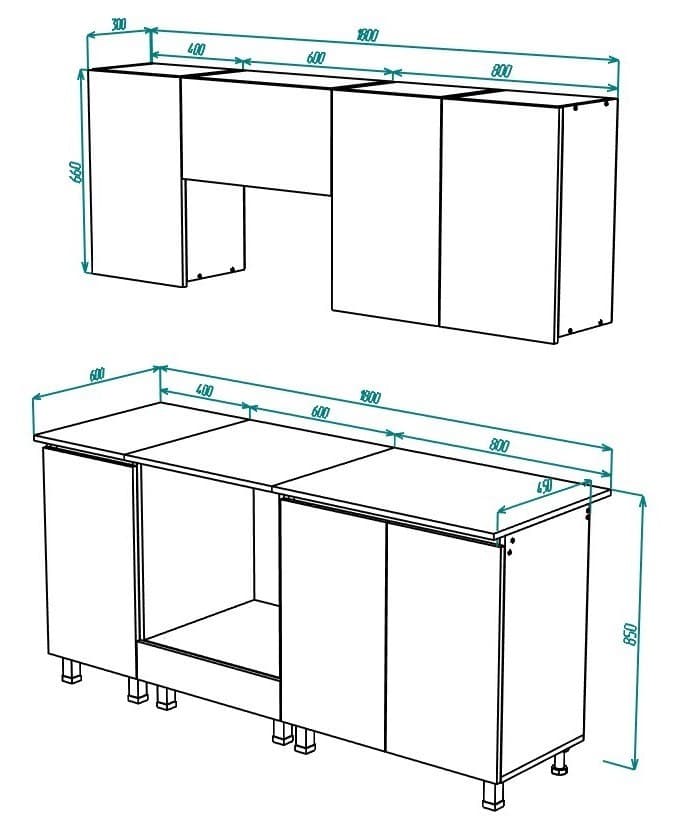 300
1800
400
600
800
660

600
1800
400
600
800
450
850