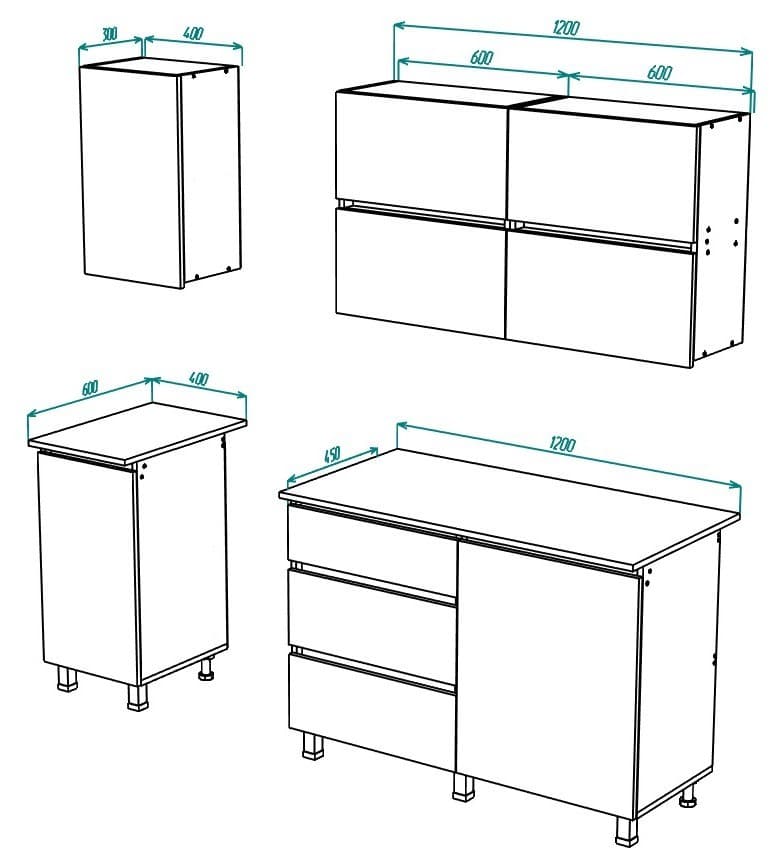 300
400
1200
600
600
600
400
450
1200