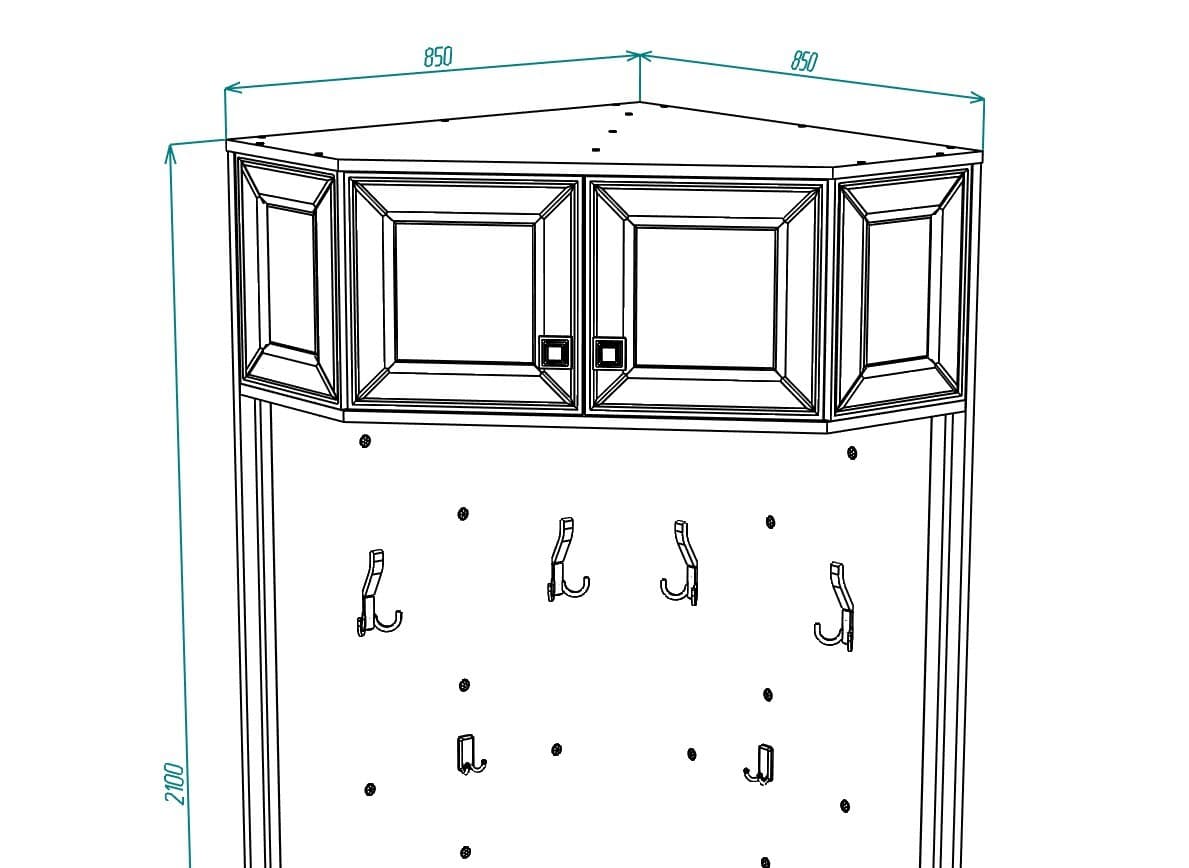 850
850
2100