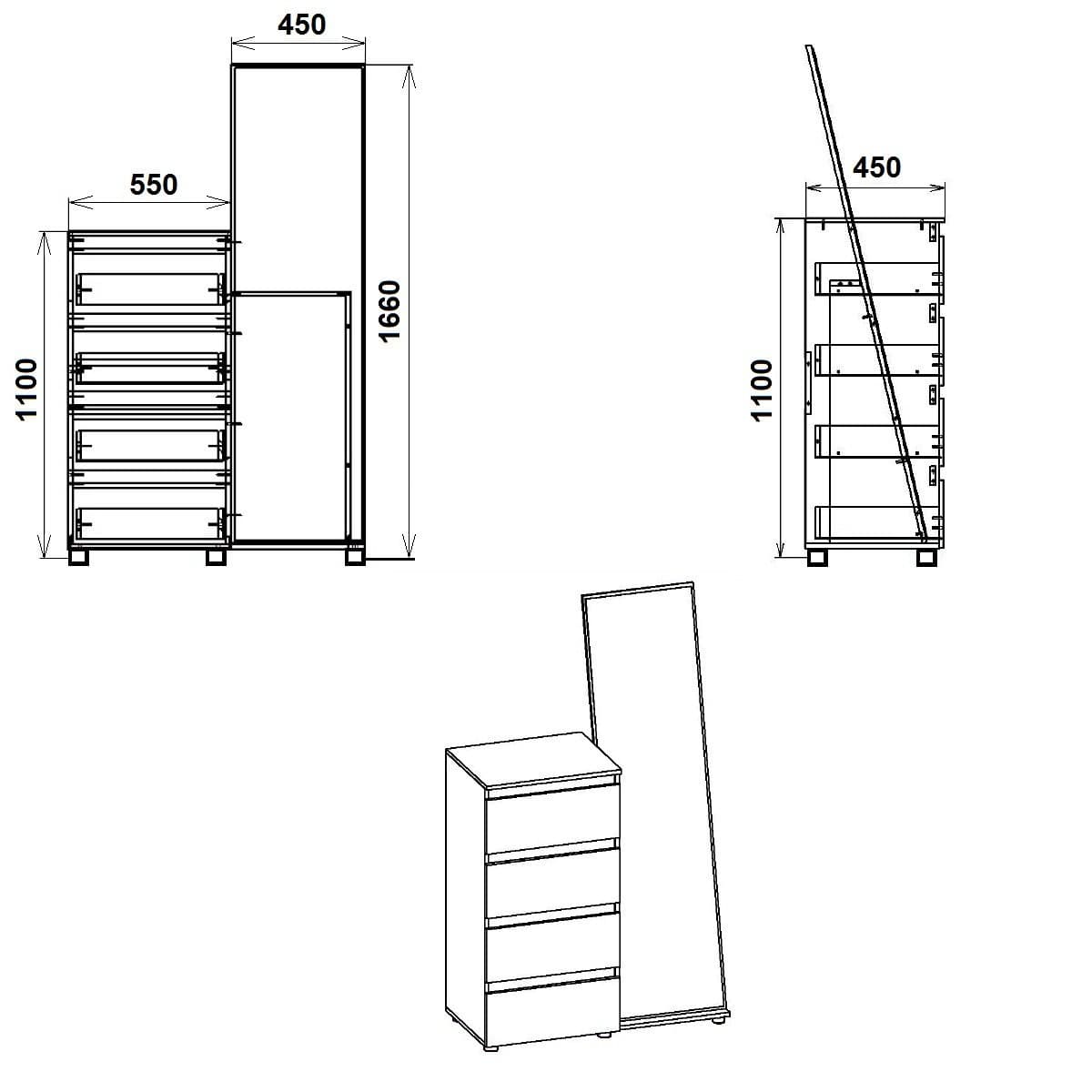 450

550

1100

1660

450

1100