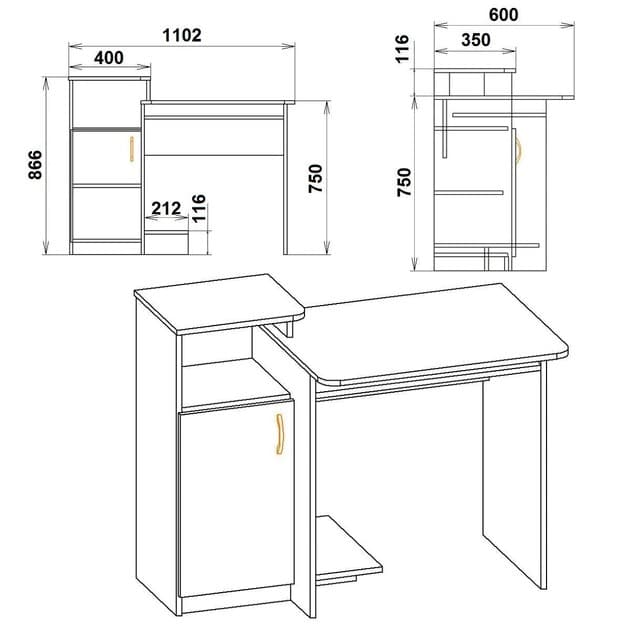 1102
400
866
212
116
750
600
350
116
750