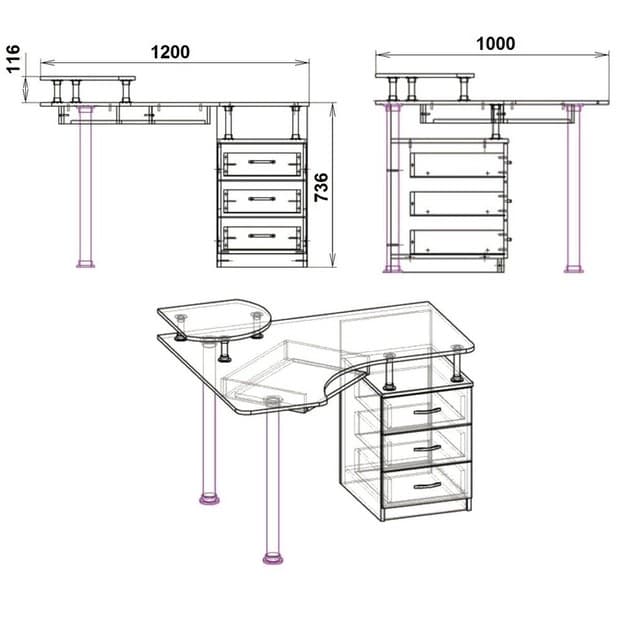 116
1200
736
1000