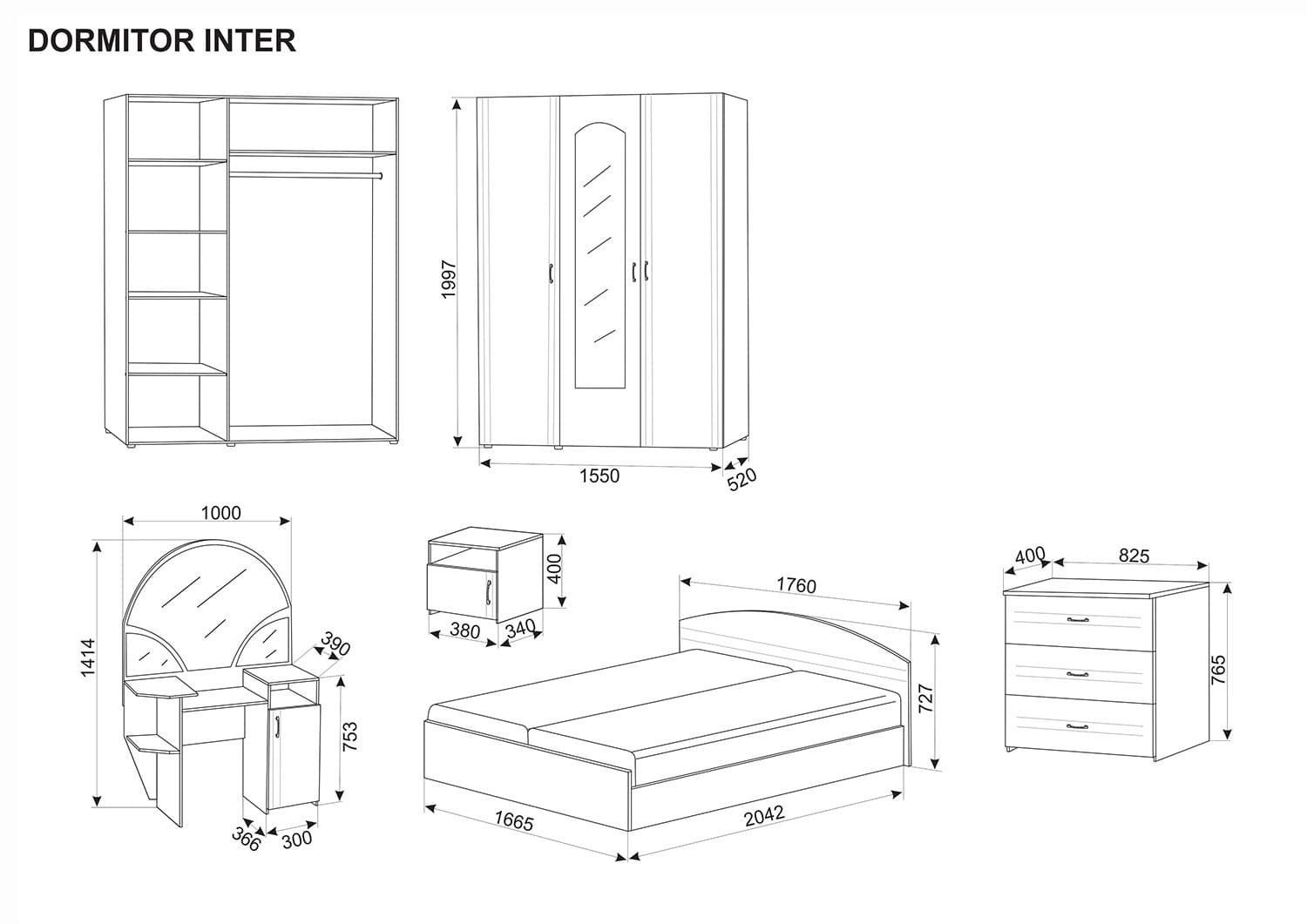 DORMITOR INTER

1997

1550

520

1000

1414

390

753

366

300

400

380

340

1760

727

1665

2042

400

825

765