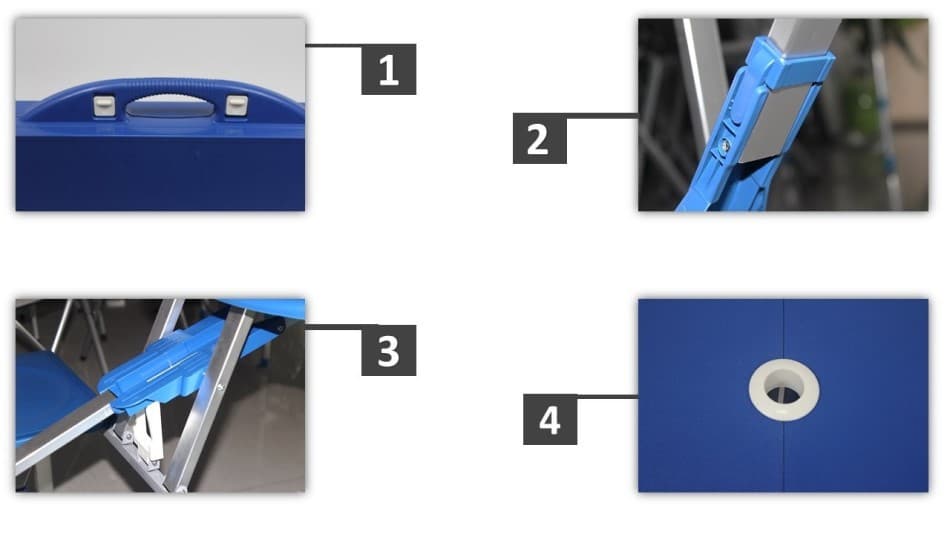 1

2

3

4