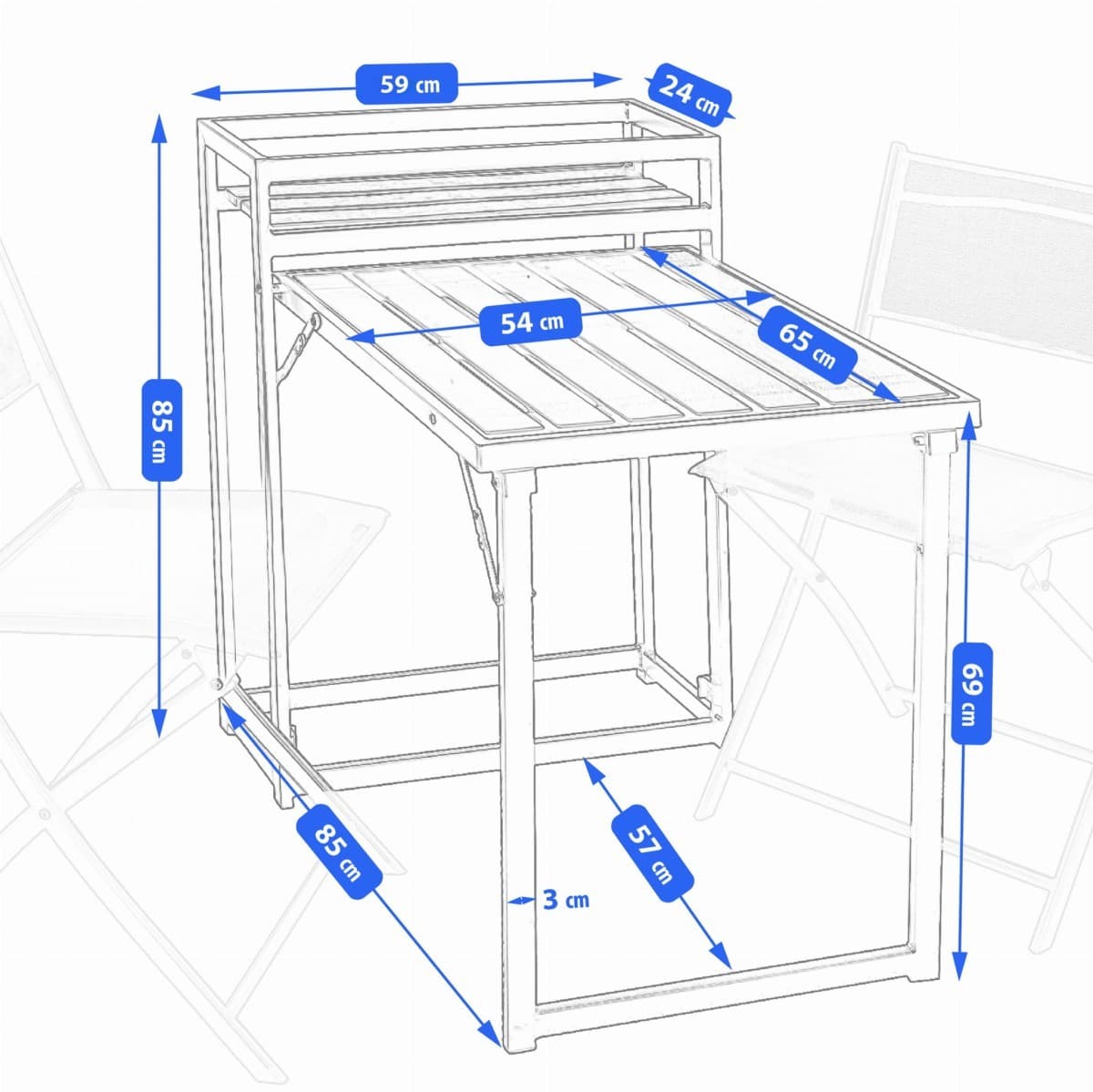 59 cm
24 cm
85 cm
54 cm
65 cm
69 cm
85 cm
57 cm
3 cm