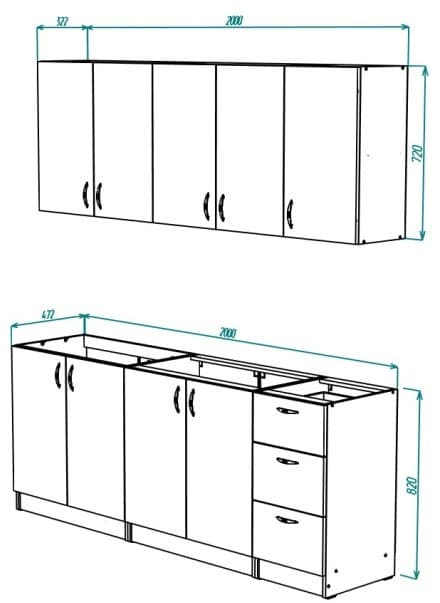 322
2000
720
472
2000
820