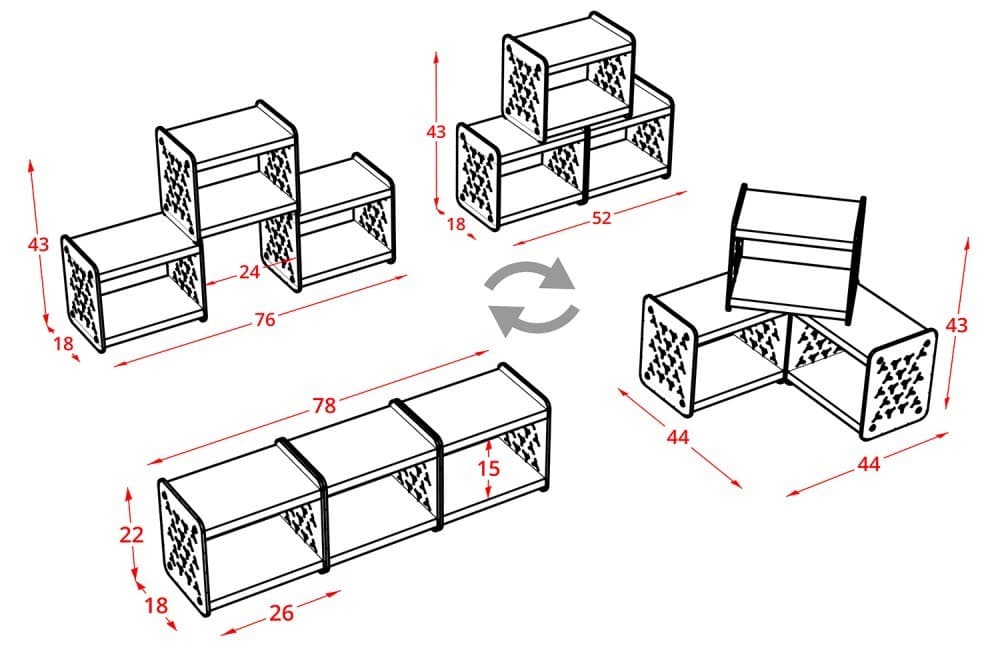 43
18
24
76

43
18
52

43
44
44

78
15
22
18
26