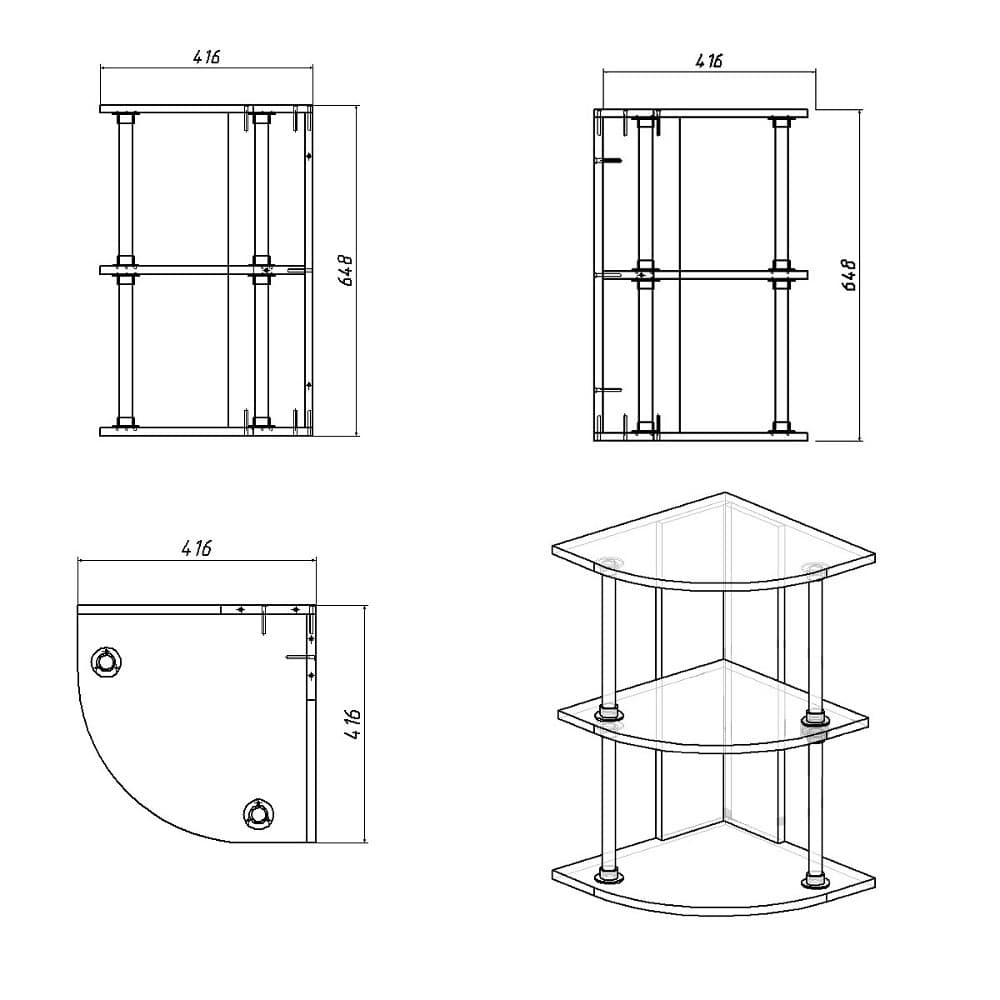 416

648

416

648

416

416