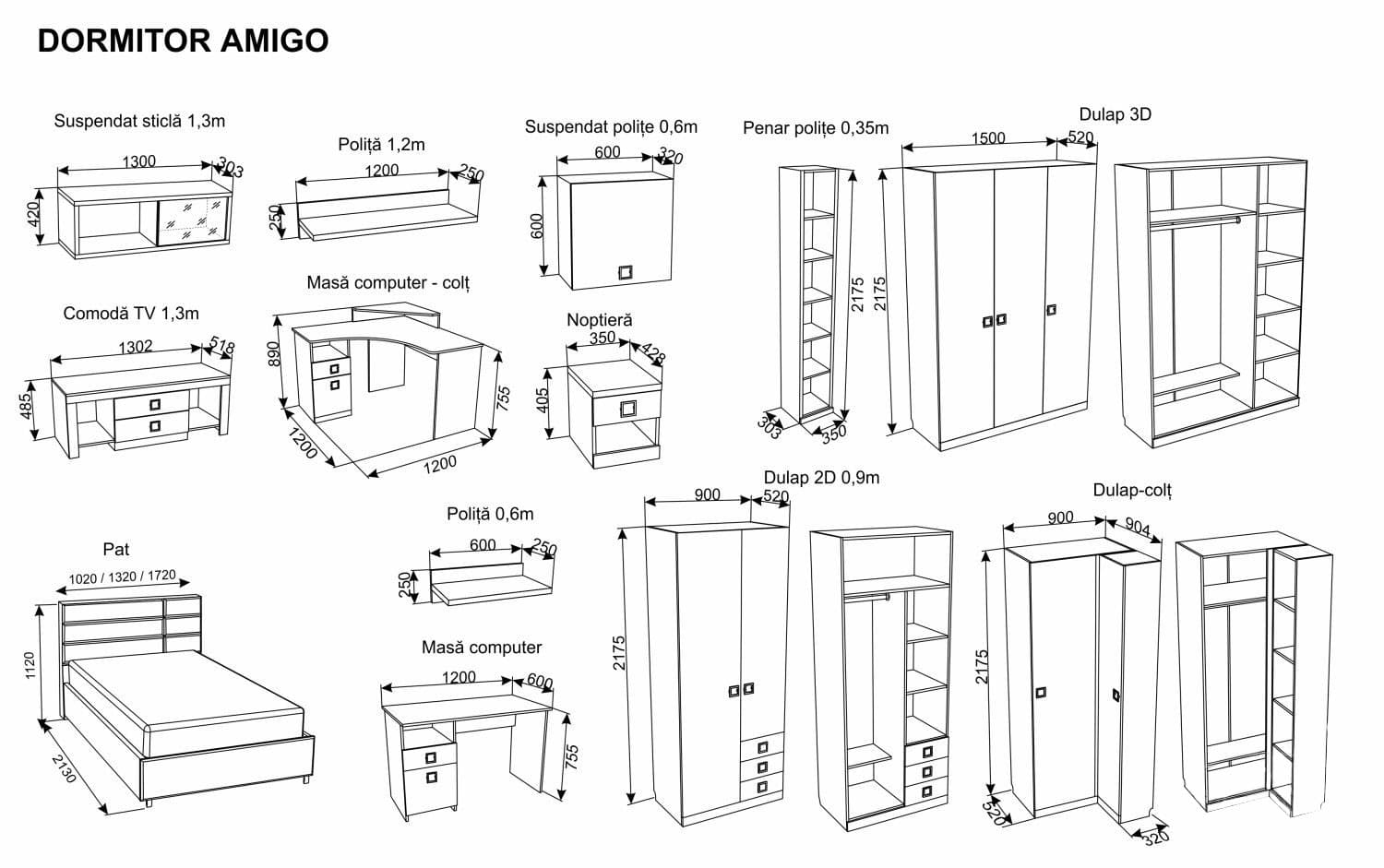 DORMITOR AMIGO

Suspendat sticlă 1,3m
1300
303
420

Poliță 1,2m
1200
250
250

Suspendat polițe 0,6m
600
320
600

Penar polițe 0,35m
2175
303
350

Dulap 3D
1500
520
2175

Comodă TV 1,3m
1302
518
485

Masă computer - colț
890
755
1200
1200

Noptieră
350
428
405

Pat
1020 / 1320 / 1720
1120
2130

Poliță 0,6m
600
250
250

Masă computer
1200
600
755

Dulap 2D 0,9m
900
520
2175

Dulap-colț
900
904
2175
520
320