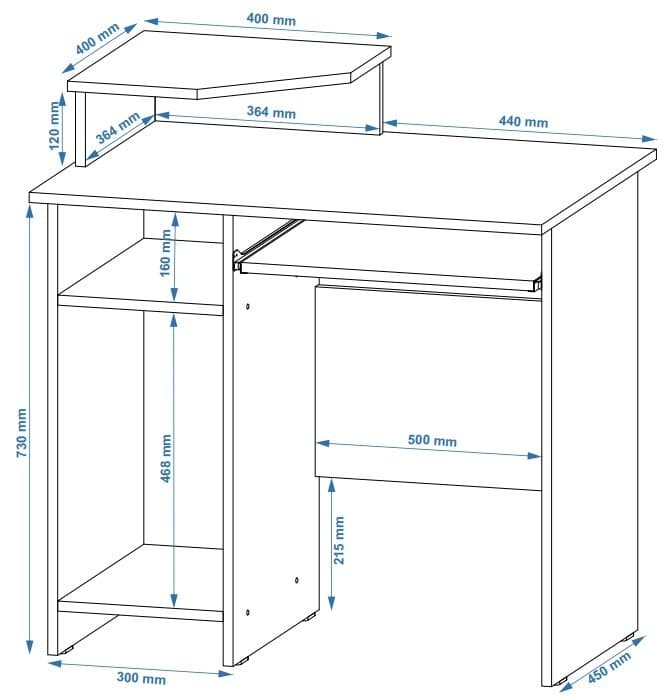 400 mm
400 mm
120 mm
364 mm
364 mm
440 mm
160 mm
730 mm
468 mm
500 mm
215 mm
300 mm
450 mm