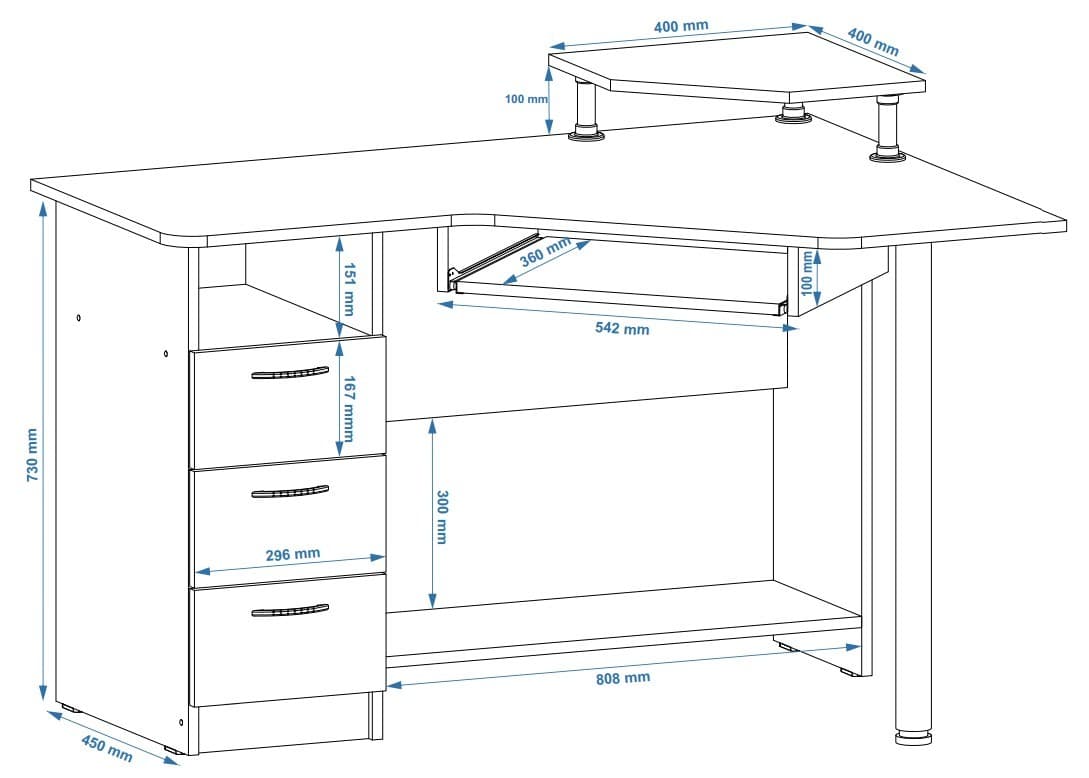 400 mm
400 mm
100 mm
151 mm
360 mm
100 mm
542 mm
167 mmm
730 mm
300 mm
296 mm
808 mm
450 mm