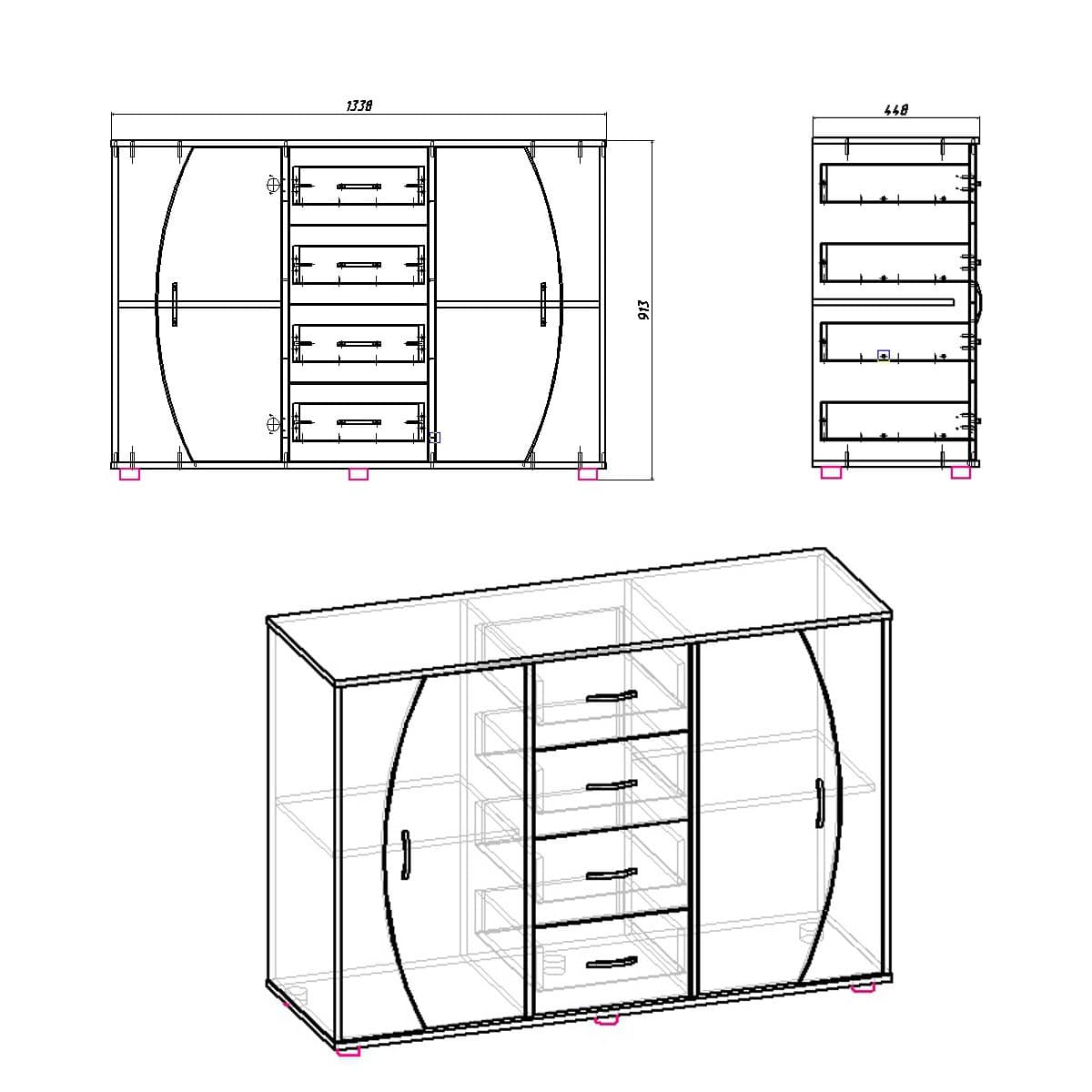 1338

913

448