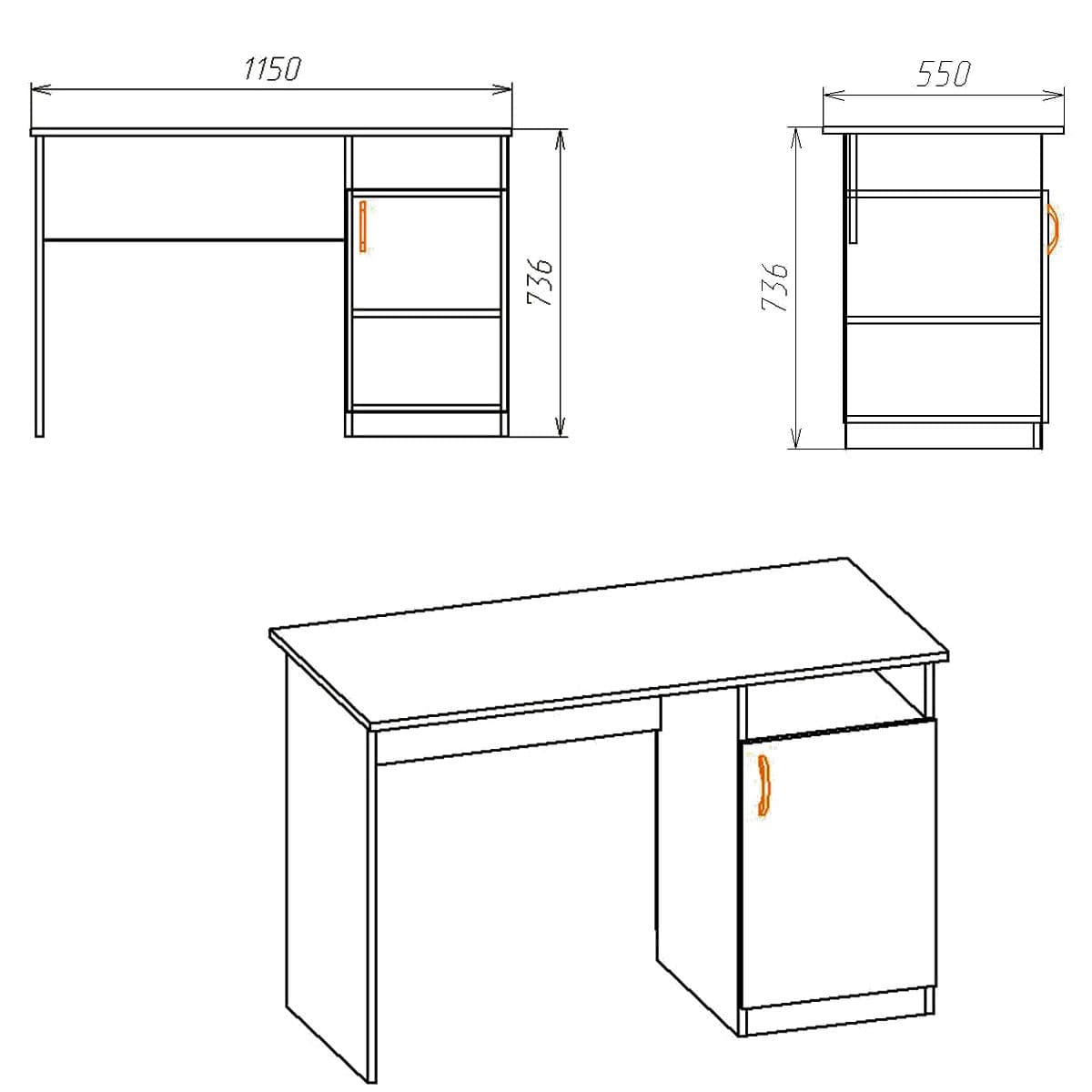 1150

736

550

736