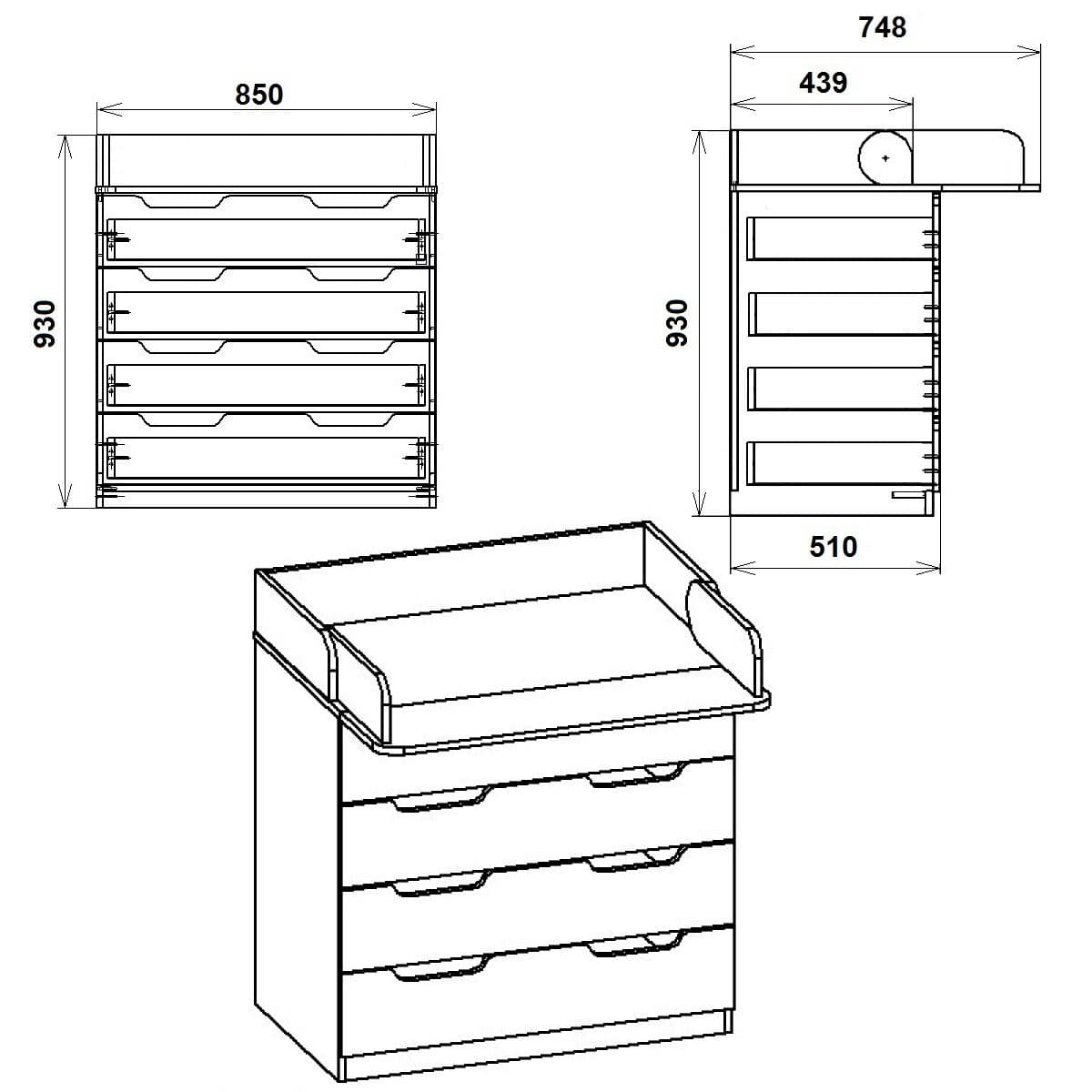 850

930

748

439

930

510