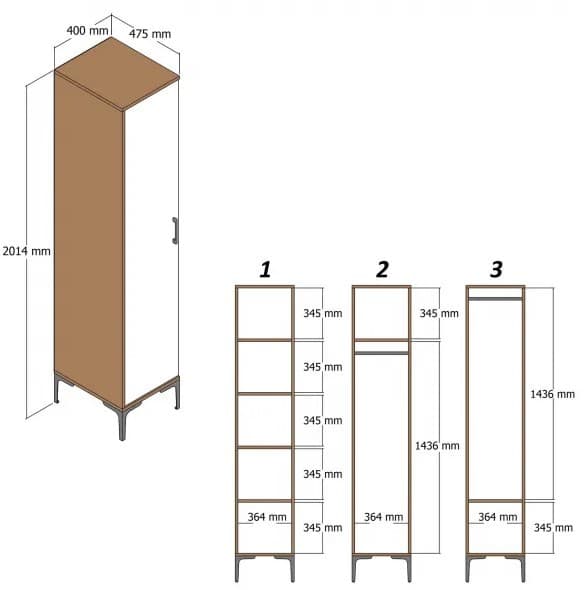 400 mm
475 mm
2014 mm

1
345 mm
345 mm
345 mm
345 mm
364 mm
345 mm

2
345 mm
1436 mm
364 mm

3
1436 mm
364 mm
345 mm