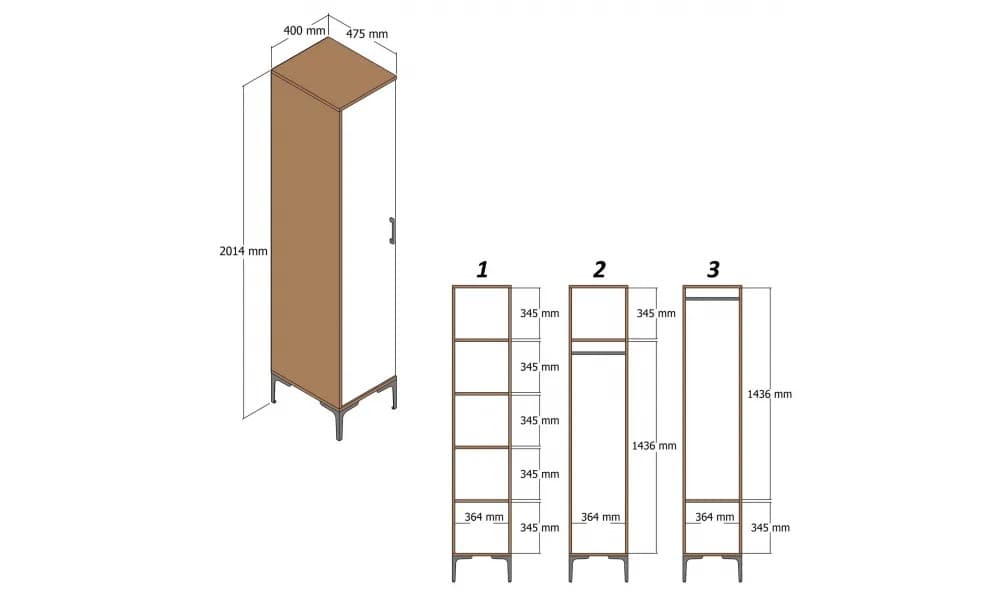 400 mm
475 mm
2014 mm

1
345 mm
345 mm
345 mm
345 mm
364 mm
345 mm

2
345 mm
1436 mm
364 mm

3
1436 mm
364 mm
345 mm