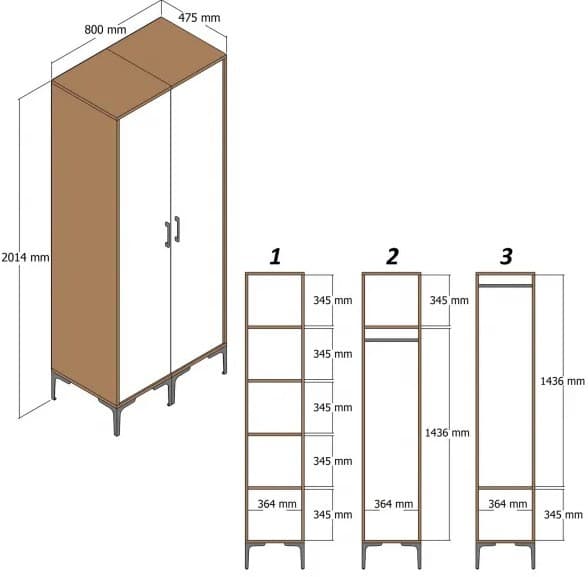 800 mm
475 mm
2014 mm

1
345 mm
345 mm
345 mm
345 mm
364 mm
345 mm

2
345 mm
1436 mm
364 mm

3
1436 mm
364 mm
345 mm