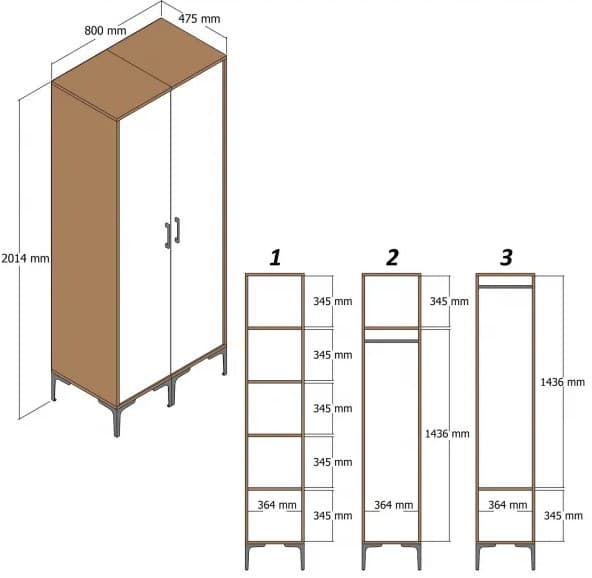 800 mm
475 mm
2014 mm

1
345 mm
345 mm
345 mm
345 mm
364 mm
345 mm

2
345 mm
1436 mm
364 mm

3
1436 mm
364 mm
345 mm