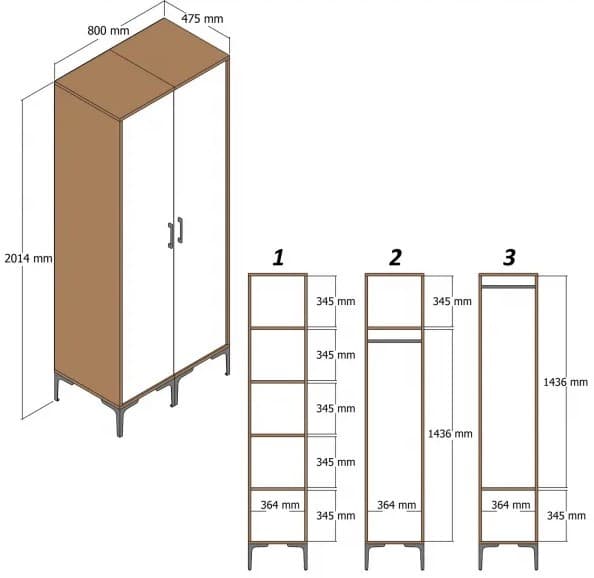 800 mm
475 mm
2014 mm

1
345 mm
345 mm
345 mm
345 mm
364 mm
345 mm

2
345 mm
1436 mm
364 mm

3
1436 mm
364 mm
345 mm