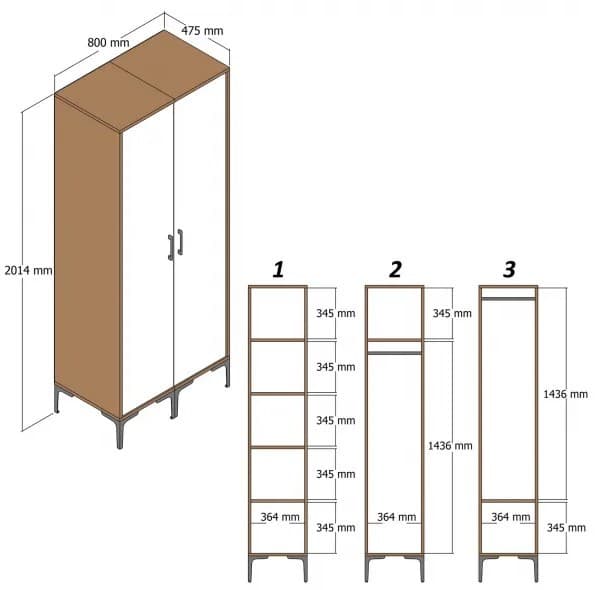 800 mm
475 mm
2014 mm

1
345 mm
345 mm
345 mm
345 mm
364 mm
345 mm

2
345 mm
1436 mm
364 mm

3
1436 mm
364 mm
345 mm