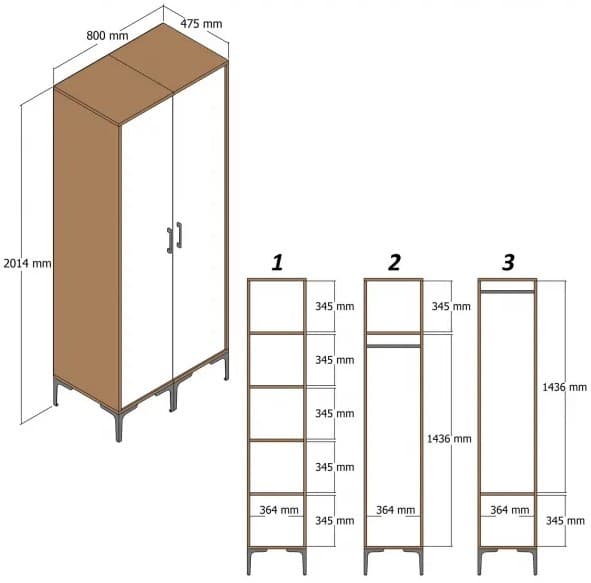 800 mm
475 mm
2014 mm

1
345 mm
345 mm
345 mm
345 mm
364 mm
345 mm

2
345 mm
1436 mm
364 mm

3
1436 mm
364 mm
345 mm