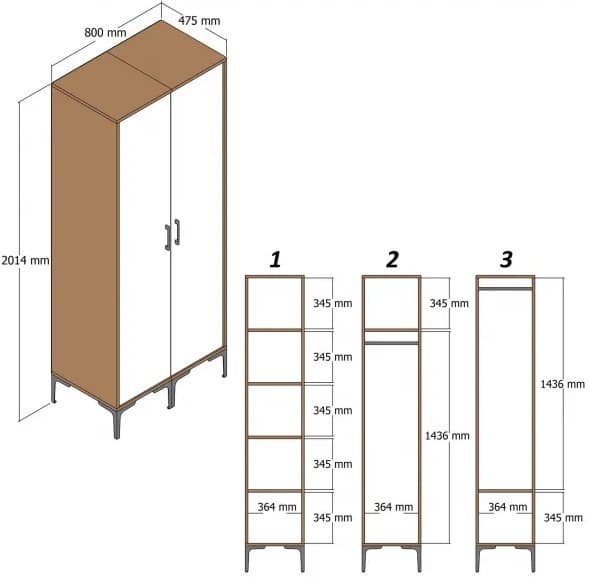 800 mm
475 mm
2014 mm

1
345 mm
345 mm
345 mm
345 mm
364 mm
345 mm

2
345 mm
1436 mm
364 mm

3
1436 mm
364 mm
345 mm