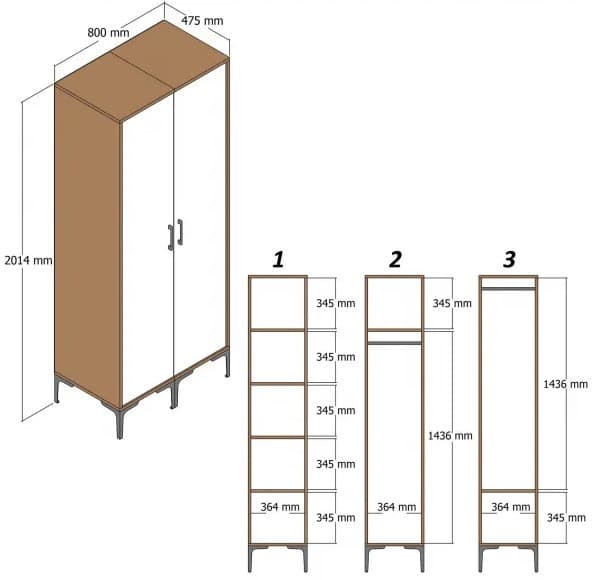 800 mm
475 mm
2014 mm

1
345 mm
345 mm
345 mm
345 mm
364 mm
345 mm

2
345 mm
1436 mm
364 mm

3
1436 mm
364 mm
345 mm