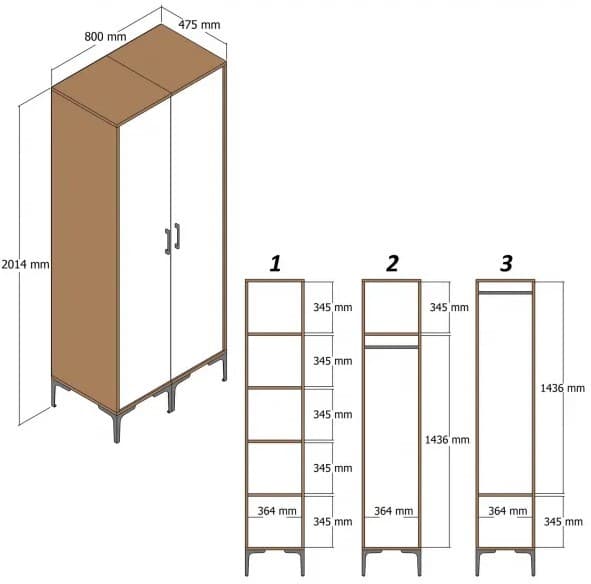 800 mm
475 mm
2014 mm

1
345 mm
345 mm
345 mm
345 mm
364 mm
345 mm

2
345 mm
1436 mm
364 mm

3
1436 mm
364 mm
345 mm