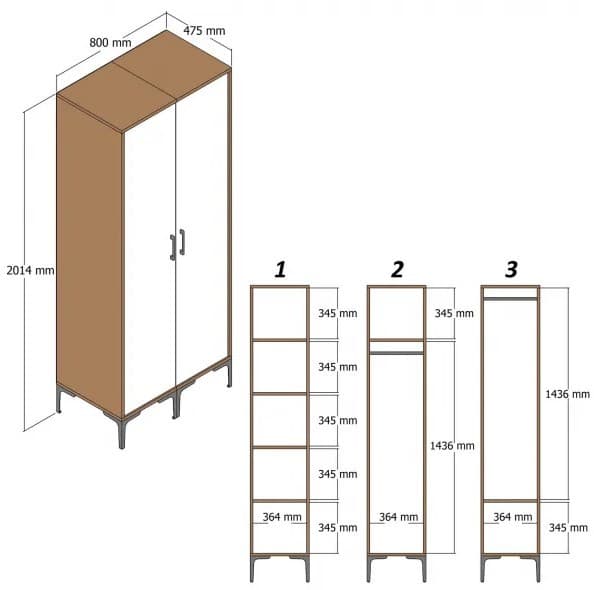 800 mm
475 mm
2014 mm

1
345 mm
345 mm
345 mm
345 mm
364 mm
345 mm

2
345 mm
1436 mm
364 mm

3
1436 mm
364 mm
345 mm