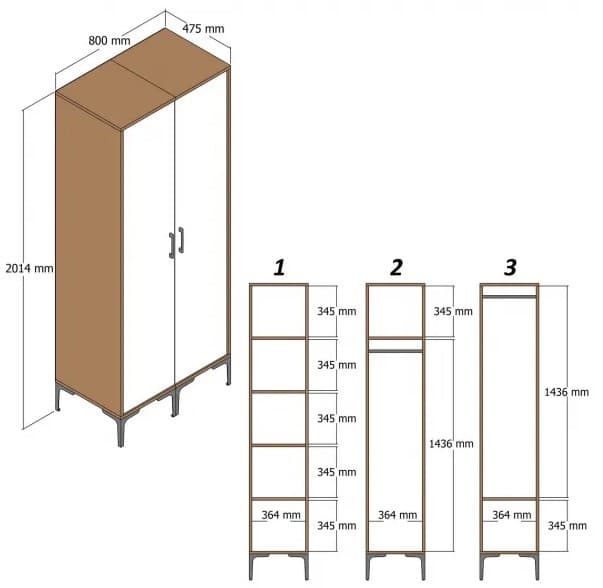 800 mm
475 mm
2014 mm

1
345 mm
345 mm
345 mm
345 mm
364 mm
345 mm

2
345 mm
1436 mm
364 mm

3
1436 mm
364 mm
345 mm