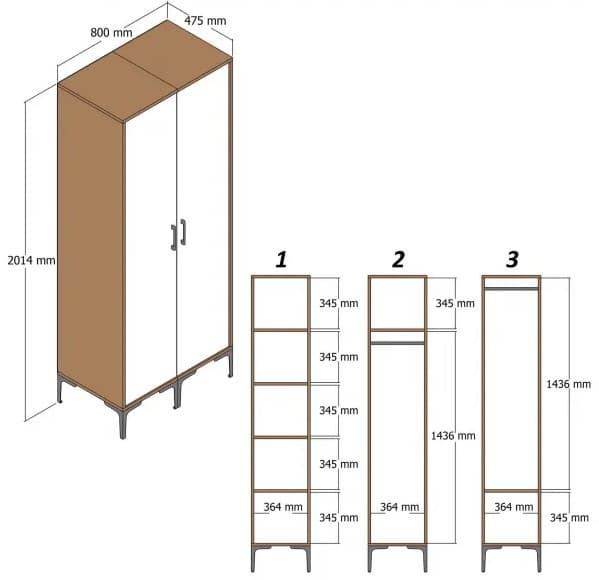 800 mm
475 mm
2014 mm

1
345 mm
345 mm
345 mm
345 mm
364 mm
345 mm

2
345 mm
1436 mm
364 mm

3
1436 mm
364 mm
345 mm