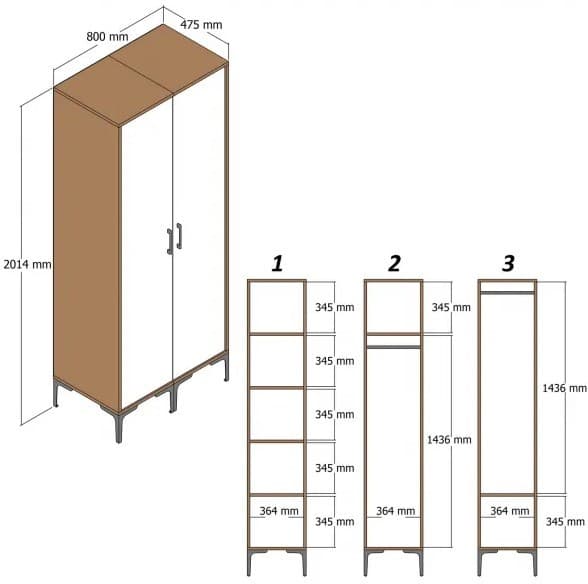 800 mm
475 mm
2014 mm

1
345 mm
345 mm
345 mm
345 mm
364 mm
345 mm

2
345 mm
1436 mm
364 mm

3
1436 mm
364 mm
345 mm