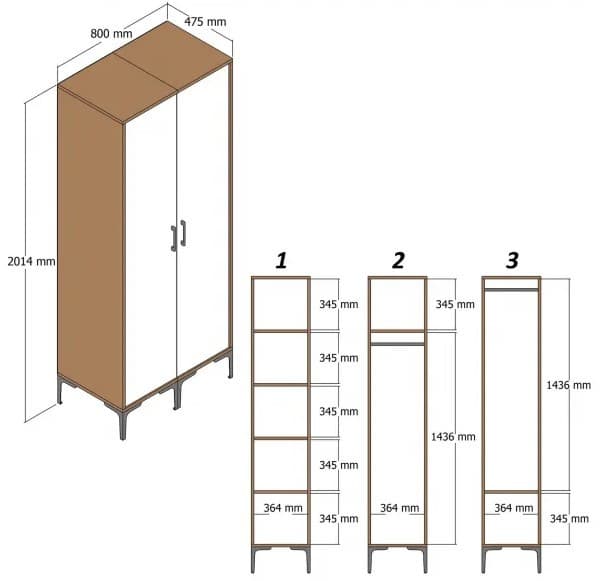 800 mm
475 mm
2014 mm

1
345 mm
345 mm
345 mm
345 mm
364 mm
345 mm

2
345 mm
1436 mm
364 mm

3
1436 mm
364 mm
345 mm