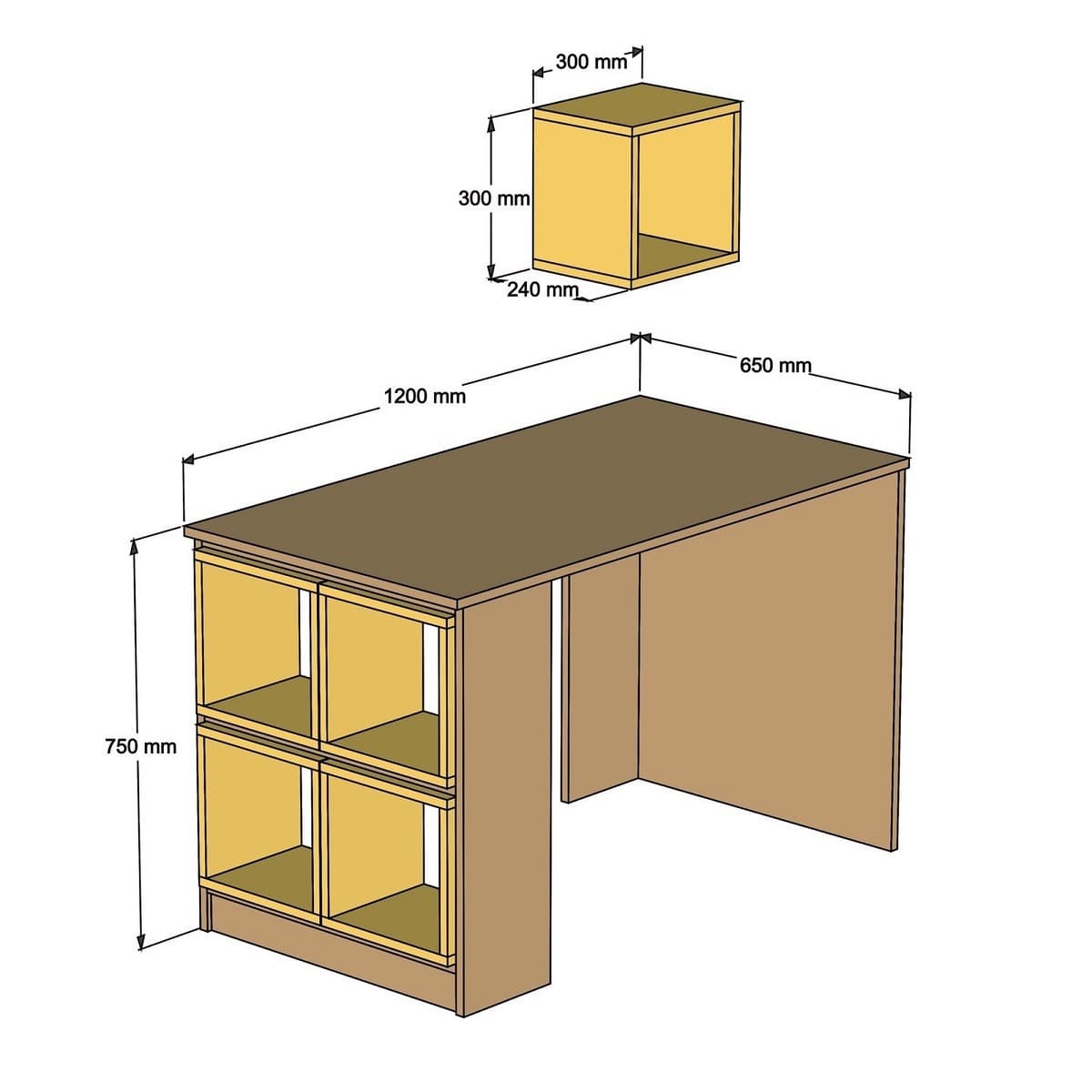 300 mm
300 mm
240 mm
1200 mm
650 mm
750 mm