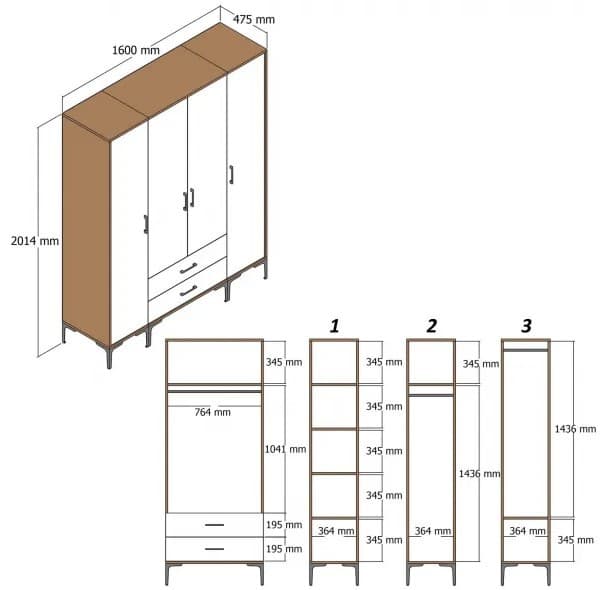 475 mm
1600 mm
2014 mm

1
2
3

345 mm
764 mm
1041 mm
195 mm
195 mm

345 mm
345 mm
345 mm
345 mm
364 mm
345 mm

345 mm
1436 mm
364 mm

1436 mm
364 mm
345 mm