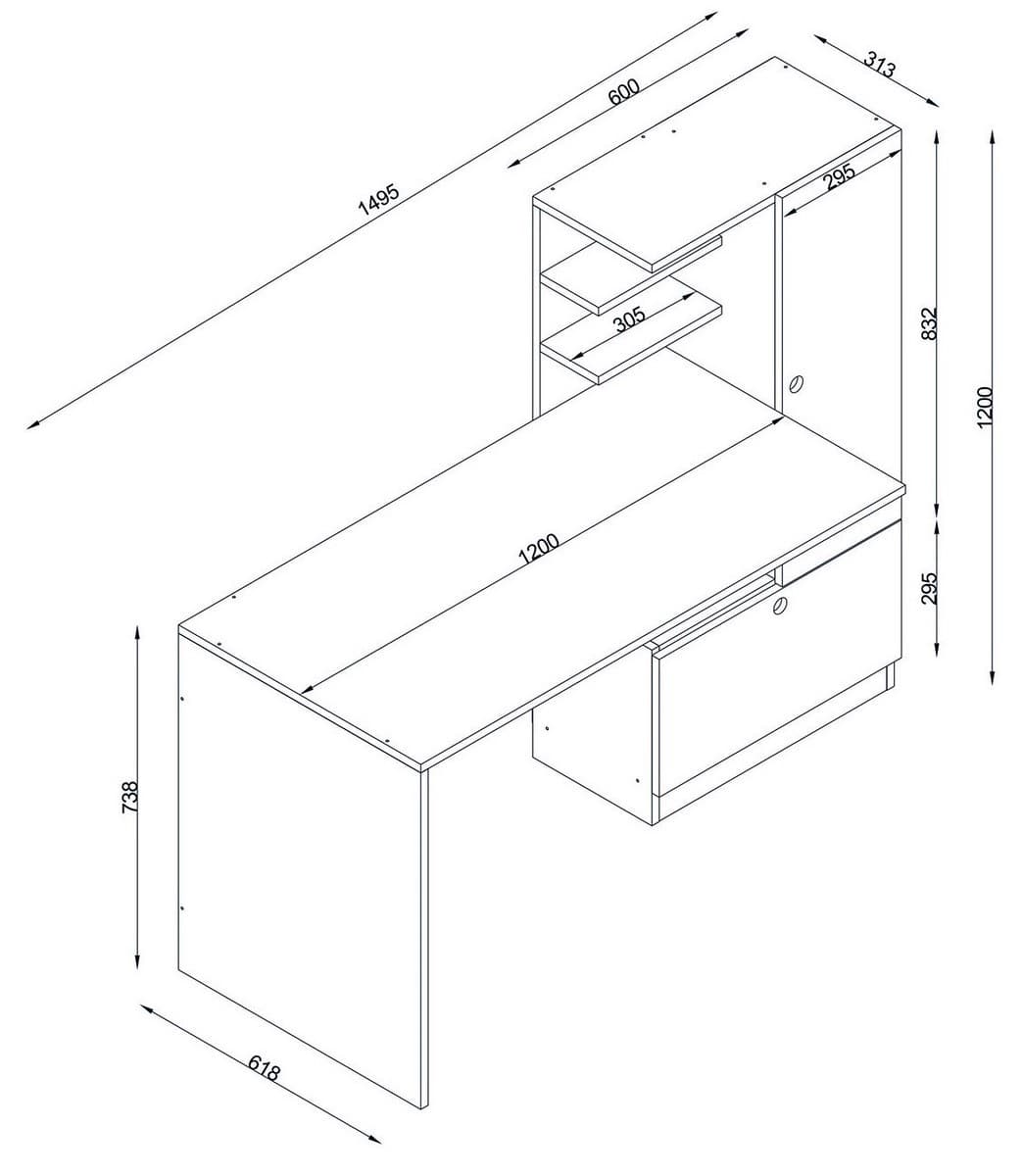 1495
600
313
295
305
832
1200
1200
295
738
618